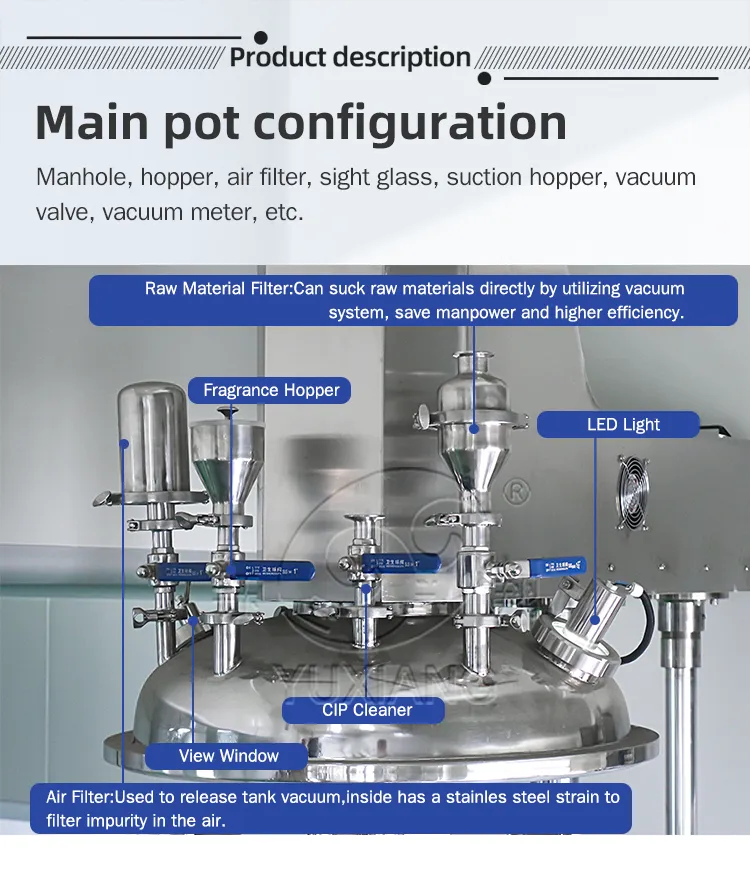 Product description

Main pot configuration

Manhole, hopper, air filter, sight glass, suction hopper, vacuum valve, vacuum meter, etc.

Raw Material Filter:Can suck raw materials directly by utilizing vacuum system, save manpower and higher efficiency.

Fragrance Hopper

LED Light

YUXIANG

CIP Cleaner

View Window

Air Filter:Used to release tank vacuum,inside has a stainles steel strain to filter impurity in the air.