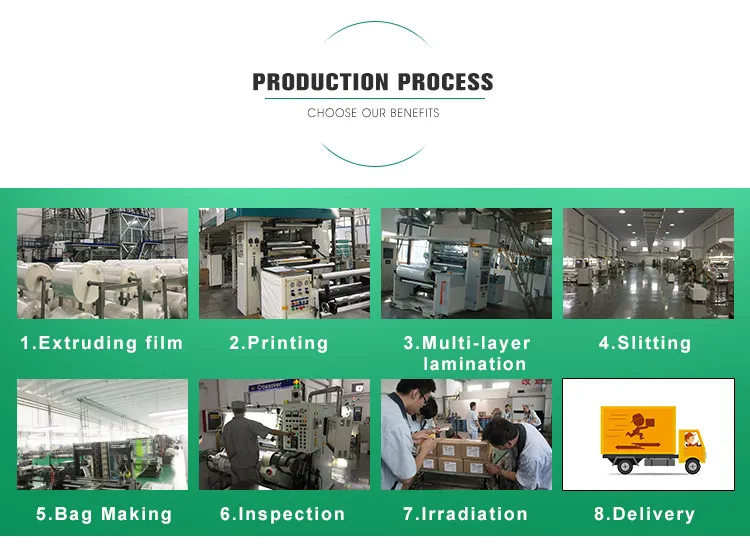 PRODUCTION PROCESS

CHOOSE OUR BENEFITS

1.Extruding film

2.Printing

3.Multi-layer lamination

4.Slitting

5.Bag Making

6.Inspection

7.Irradiation

8.Delivery