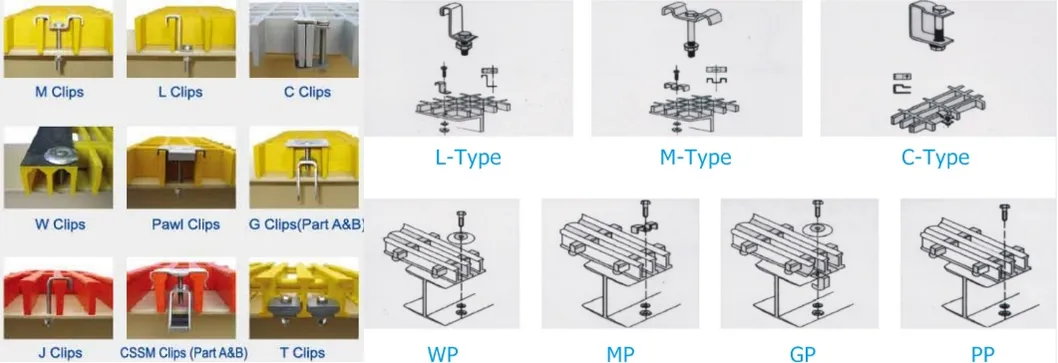 M Clips
L Clips
C Clips
W Clips
Pawl Clips
G Clips(Part A&B)
J Clips
CSSM Clips (Part A&B)
T Clips

L-Type
M-Type
C-Type

WP
MP
GP
PP