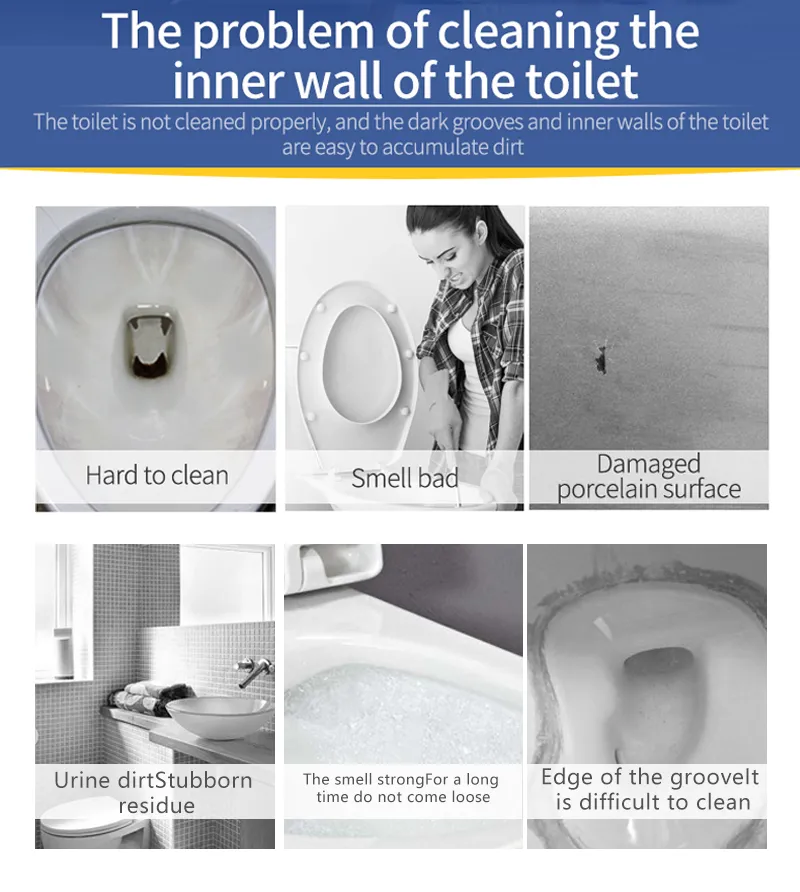 The problem of cleaning the inner wall of the toilet

The toilet is not cleaned properly, and the dark grooves and inner walls of the toilet are easy to accumulate dirt

Hard to clean

Smell bad

Damaged porcelain surface

Urine dirtStubborn residue

The smell strongFor a long time do not come loose

Edge of the grooveIt is difficult to clean