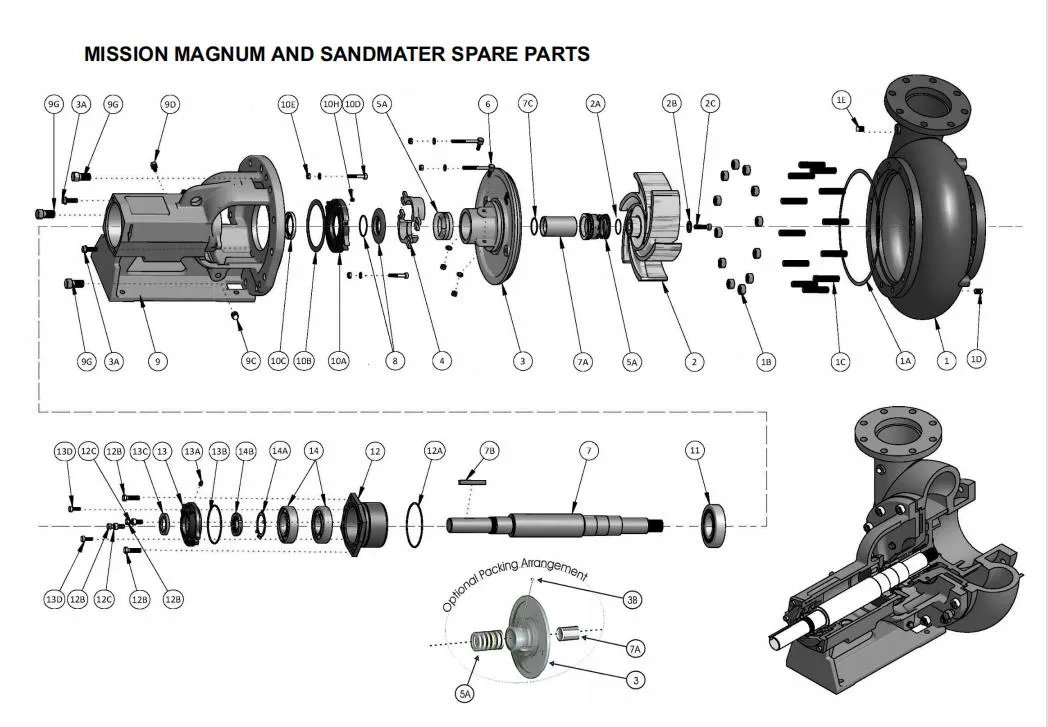 MISSION MAGNUM AND SANDMATER SPARE PARTS

9G 3A 9G 9D 10E 10H 10D 5A 6 7C 2A 2B 2C 1E

9G 3A 9 9C 10C 10B 10A 8 4 3 7A 5A 2 1B 1C 1A 1 1D

13D 12C 12B 13C 13 13A 13B 14B 14A 14 12 12A 7B 7 11

13D 12B 12C 12B 12B

Optional Packing Arrangement

3B 7A 3 5A