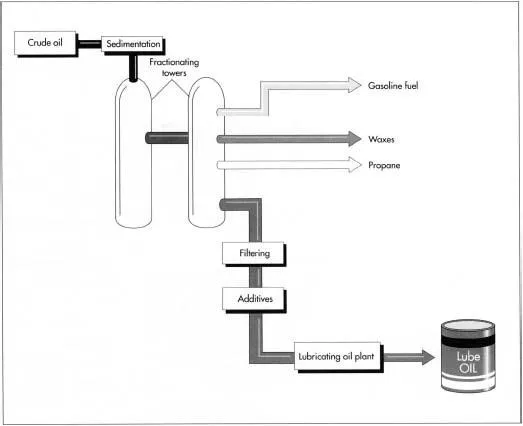 Crude oil

Sedimentation

Fractionating towers

Gasoline fuel

Waxes

Propane

Filtering

Additives

Lubricating oil plant

Lube OIL