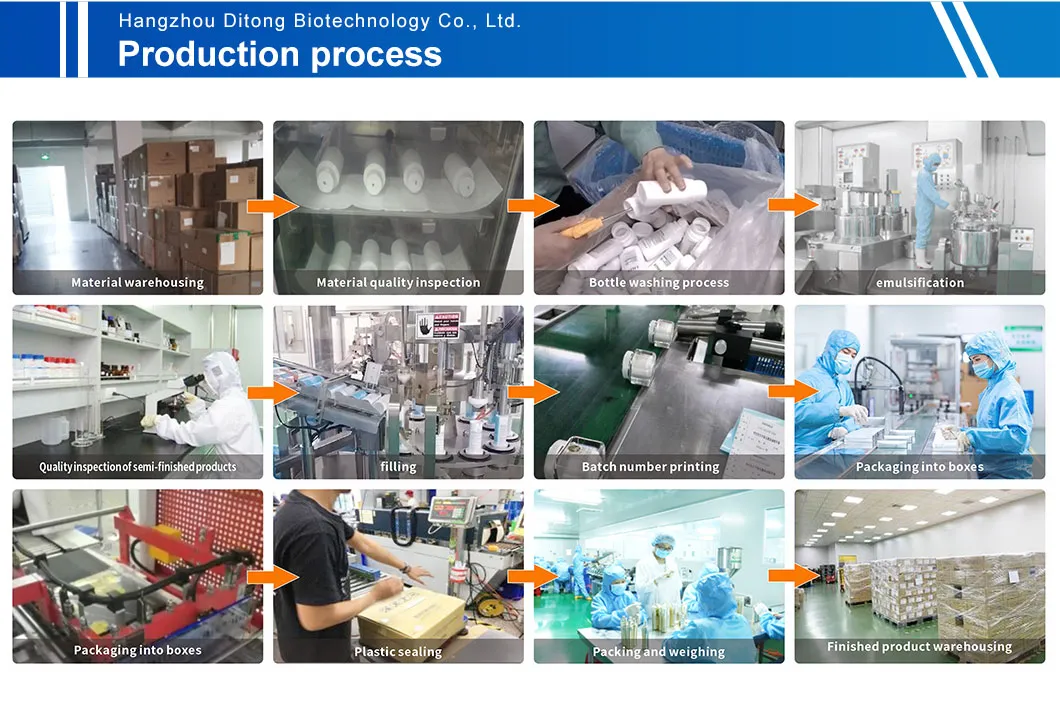 Hangzhou Ditong Biotechnology Co., Ltd.
Production process

Material warehousing

Material quality inspection

Bottle washing process

emulsification

Quality inspection of semi-finished products

filling

Batch number printing

Packaging into boxes

Packaging into boxes

Plastic sealing

Packing and weighing

Finished product warehousing