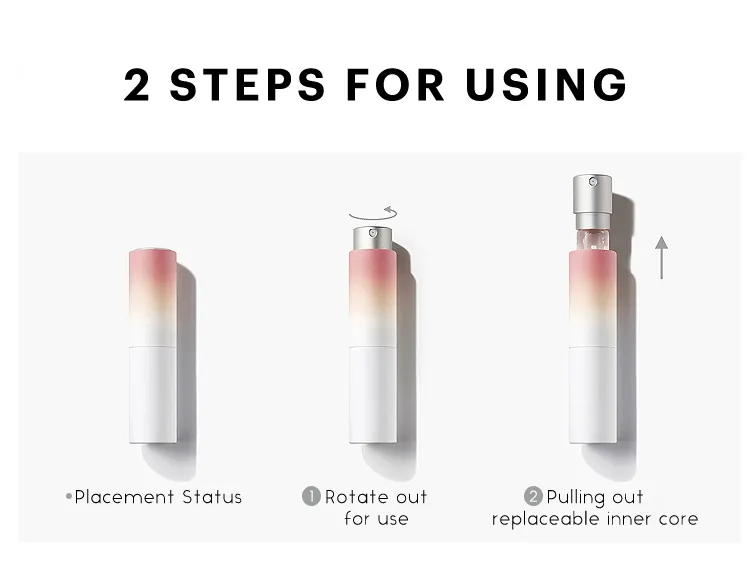 2 STEPS FOR USING

•Placement Status

1 Rotate out for use

2 Pulling out replaceable inner core