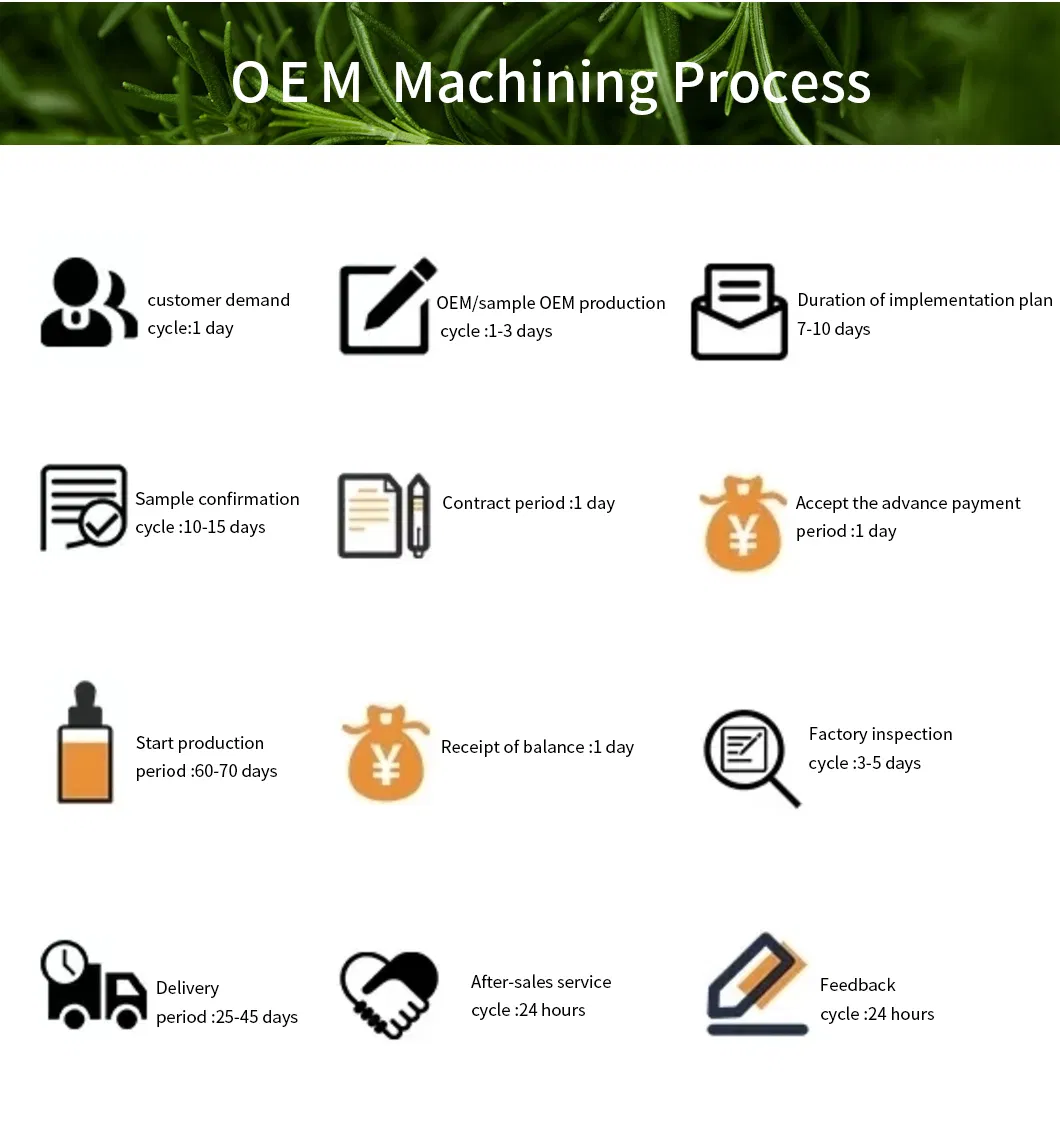 OEM Machining Process

customer demand cycle:1 day

OEM/sample OEM production cycle :1-3 days

Duration of implementation plan 7-10 days

Sample confirmation cycle :10-15 days

Contract period :1 day

¥

Accept the advance payment period :1 day

Start production period :60-70 days

¥

Receipt of balance :1 day

Factory inspection cycle :3-5 days

Delivery period :25-45 days

After-sales service cycle :24 hours

Feedback cycle :24 hours