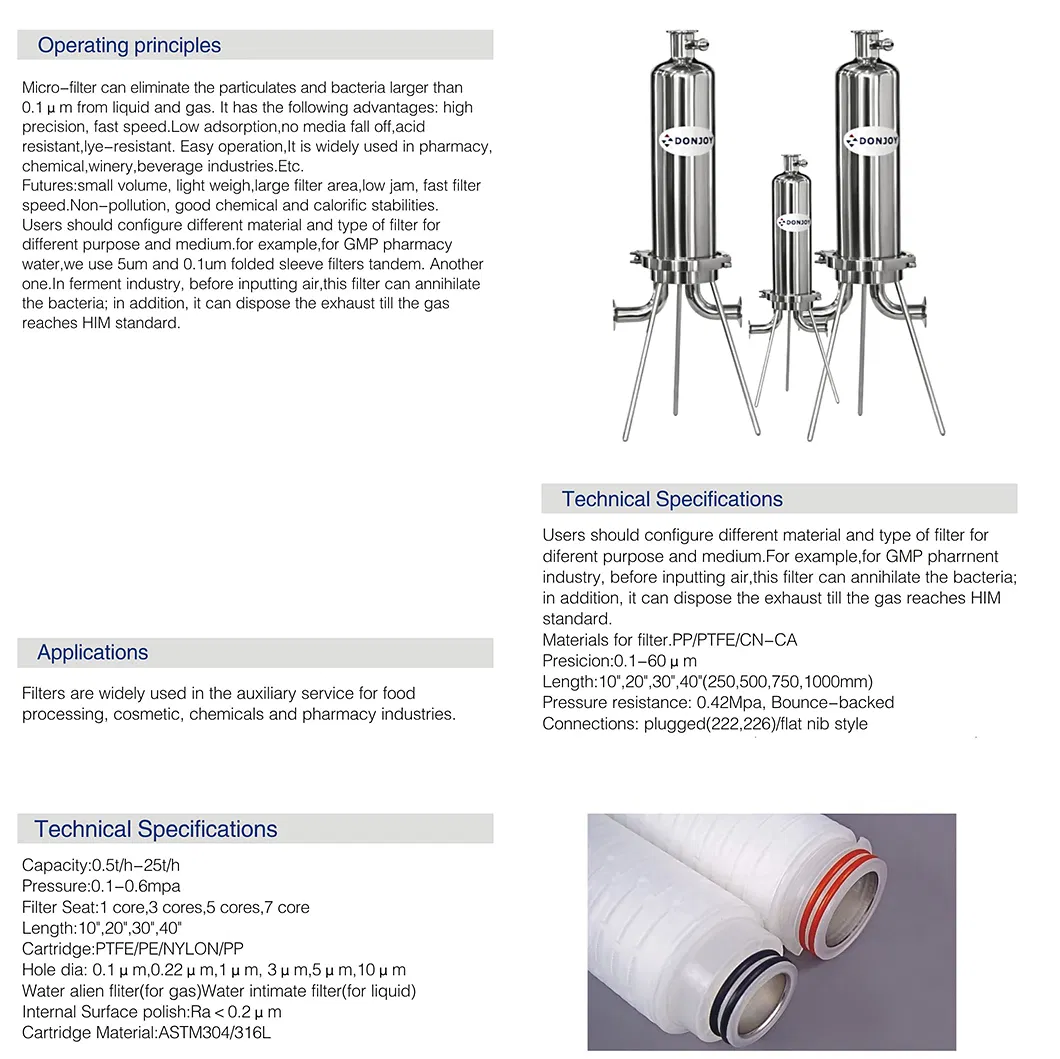 Operating principles

Micro-filter can eliminate the particulates and bacteria larger than 0.1 μ m from liquid and gas. It has the following advantages: high precision, fast speed.Low adsorption,no media fall off,acid resistant,lye-resistant. Easy operation,It is widely used in pharmacy, chemical,winery,beverage industries.Etc.
Futures:small volume, light weigh,large filter area,low jam, fast filter speed.Non-pollution, good chemical and calorific stabilities.
Users should configure different material and type of filter for different purpose and medium.for example,for GMP pharmacy water,we use 5um and 0.1um folded sleeve filters tandem. Another one.In ferment industry, before inputting air,this filter can annihilate the bacteria; in addition, it can dispose the exhaust till the gas reaches HIM standard.

DONJOY

DONJOY

DONJOY

Technical Specifications

Users should configure different material and type of filter for diferent purpose and medium.For example,for GMP pharrnent industry, before inputting air,this filter can annihilate the bacteria; in addition, it can dispose the exhaust till the gas reaches HIM standard.
Materials for filter.PP/PTFE/CN-CA
Presicion:0.1-60 μ m
Length:10",20",30",40"(250,500,750,1000mm)
Pressure resistance: 0.42Mpa, Bounce-backed
Connections: plugged(222,226)/flat nib style

Applications

Filters are widely used in the auxiliary service for food processing, cosmetic, chemicals and pharmacy industries.

Technical Specifications

Capacity:0.5t/h-25t/h
Pressure:0.1-0.6mpa
Filter Seat:1 core,3 cores,5 cores,7 core
Length:10",20",30",40"
Cartridge:PTFE/PE/NYLON/PP
Hole dia: 0.1 μ m,0.22 μ m,1 μ m, 3 μ m,5 μ m,10 μ m
Water alien fliter(for gas)Water intimate filter(for liquid)
Internal Surface polish:Ra < 0.2 μ m
Cartridge Material:ASTM304/316L