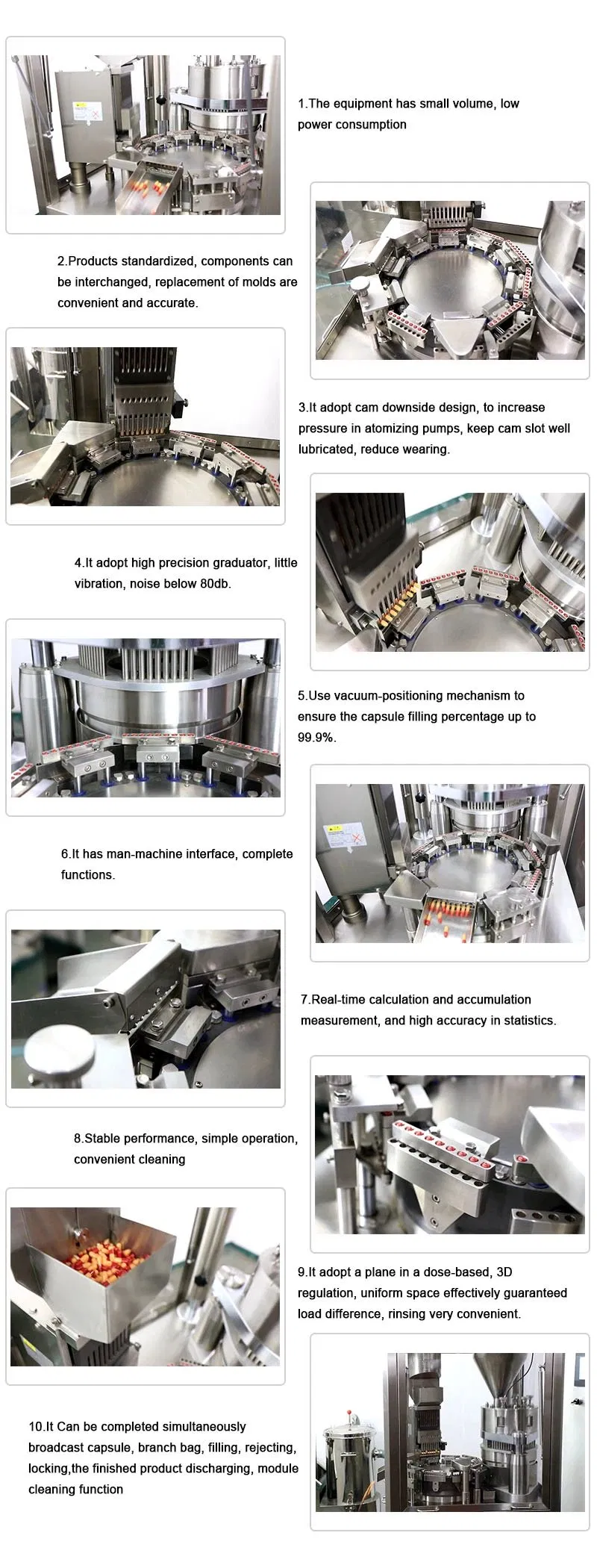 1.The equipment has small volume, low power consumption

2.Products standardized, components can be interchanged, replacement of molds are convenient and accurate.

3.It adopt cam downside design, to increase pressure in atomizing pumps, keep cam slot well lubricated, reduce wearing.

4.It adopt high precision graduator, little vibration, noise below 80db.

5.Use vacuum-positioning mechanism to ensure the capsule filling percentage up to 99.9%.

6.It has man-machine interface, complete functions.

7.Real-time calculation and accumulation measurement, and high accuracy in statistics.

8.Stable performance, simple operation, convenient cleaning

9.It adopt a plane in a dose-based, 3D regulation, uniform space effectively guaranteed load difference, rinsing very convenient.

10.It Can be completed simultaneously broadcast capsule, branch bag, filling, rejecting, locking,the finished product discharging, module cleaning function