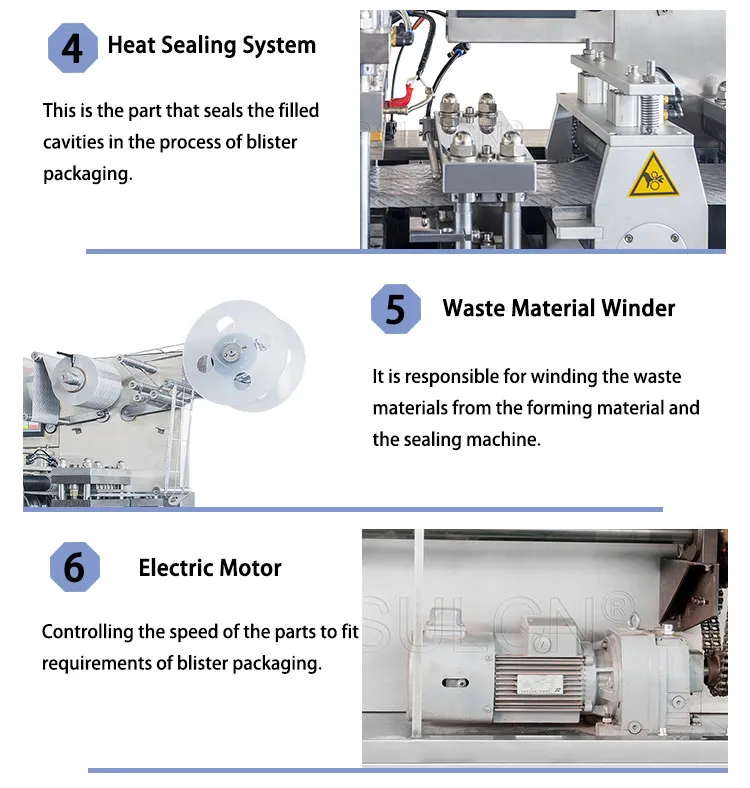 4 Heat Sealing System

This is the part that seals the filled cavities in the process of blister packaging.

5 Waste Material Winder

It is responsible for winding the waste materials from the forming material and the sealing machine.

6 Electric Motor

Controlling the speed of the parts to fit requirements of blister packaging.

SULCN®