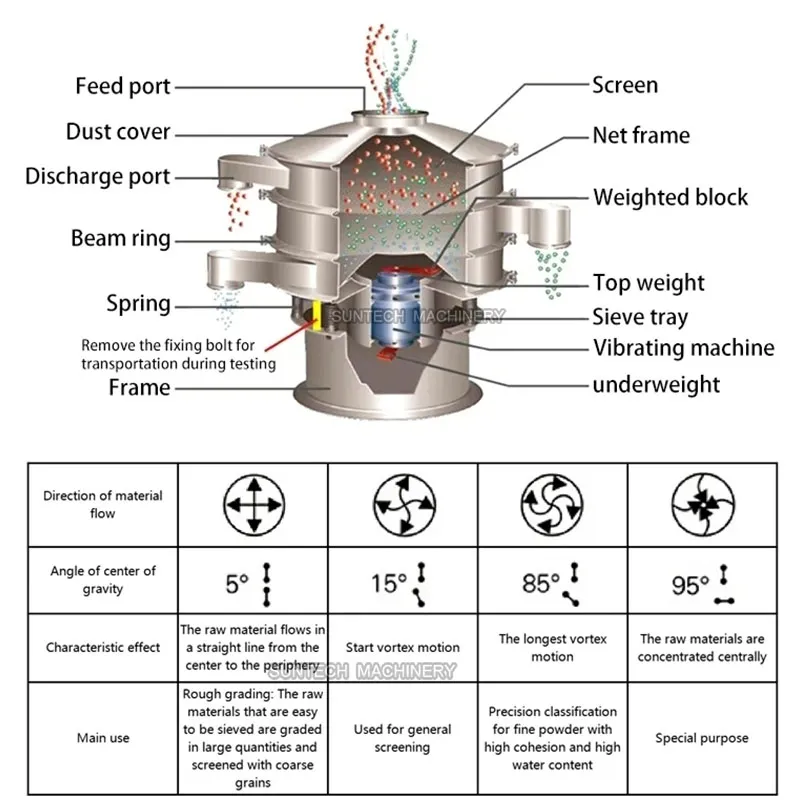 Feed port
Dust cover
Discharge port
Beam ring
Spring
Remove the fixing bolt for transportation during testing
Frame
Screen
Net frame
Weighted block
Top weight
Sieve tray
Vibrating machine
underweight
SUNTECH MACHINERY

| Direction of material flow | | | | |
|---|---|---|---|---|
| Angle of center of gravity | 5° | 15° | 85° | 95° |
| Characteristic effect | The raw material flows in a straight line from the center to the periphery | Start vortex motion | The longest vortex motion | The raw materials are concentrated centrally |
| Main use | Rough grading: The raw materials that are easy to be sieved are graded in large quantities and screened with coarse grains | Used for general screening | Precision classification for fine powder with high cohesion and high water content | Special purpose |

SUNTECH MACHINERY