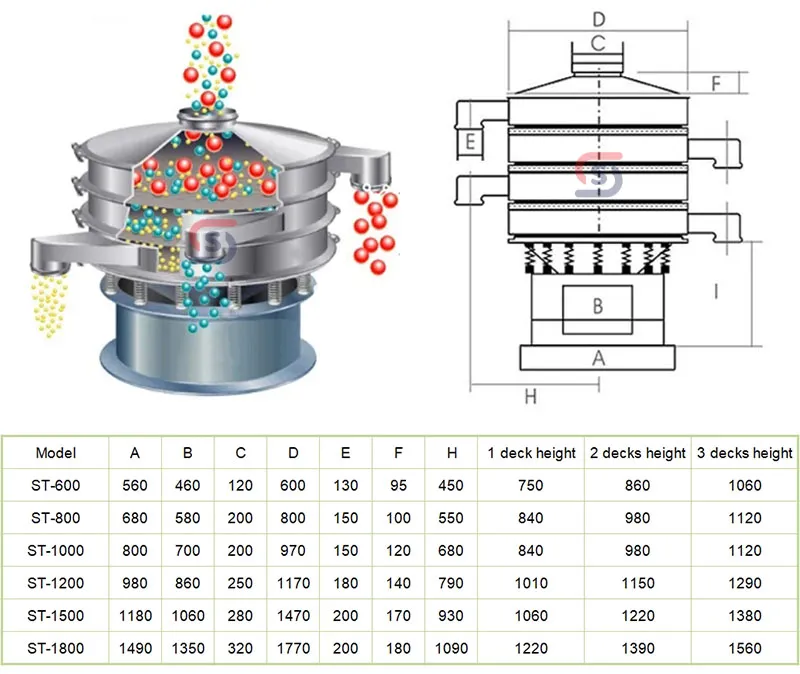 D
C
F
E
I
B
A
H

| Model | A | B | C | D | E | F | H | 1 deck height | 2 decks height | 3 decks height |
|---|---|---|---|---|---|---|---|---|---|---|
| ST-600 | 560 | 460 | 120 | 600 | 130 | 95 | 450 | 750 | 860 | 1060 |
| ST-800 | 680 | 580 | 200 | 800 | 150 | 100 | 550 | 840 | 980 | 1120 |
| ST-1000 | 800 | 700 | 200 | 970 | 150 | 120 | 680 | 840 | 980 | 1120 |
| ST-1200 | 980 | 860 | 250 | 1170 | 180 | 140 | 790 | 1010 | 1150 | 1290 |
| ST-1500 | 1180 | 1060 | 280 | 1470 | 200 | 170 | 930 | 1060 | 1220 | 1380 |
| ST-1800 | 1490 | 1350 | 320 | 1770 | 200 | 180 | 1090 | 1220 | 1390 | 1560 |