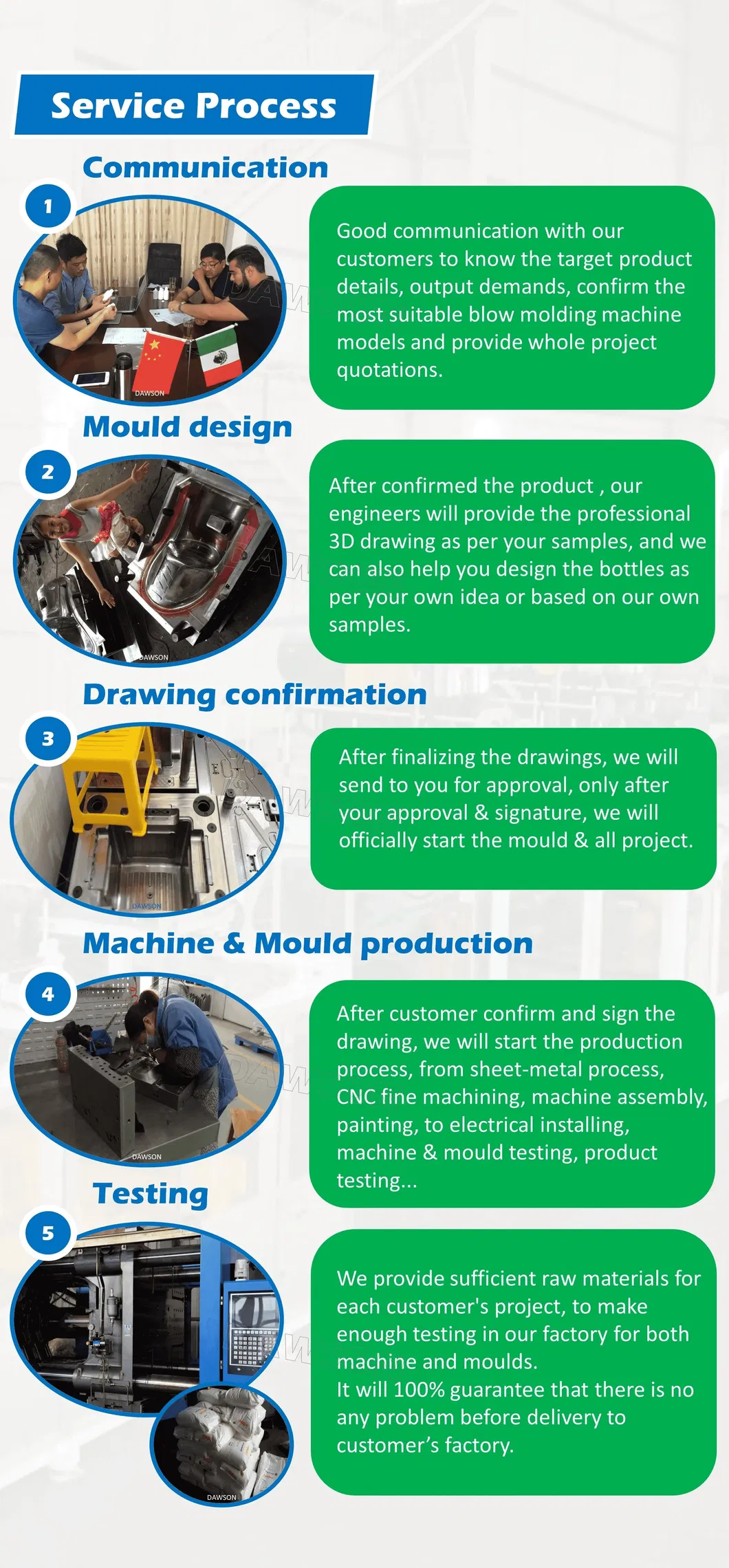 Service Process

Communication

1

DAWSON

Good communication with our customers to know the target product details, output demands, confirm the most suitable blow molding machine models and provide whole project quotations.

Mould design

2

DAWSON

After confirmed the product , our engineers will provide the professional 3D drawing as per your samples, and we can also help you design the bottles as per your own idea or based on our own samples.

Drawing confirmation

3

DAWSON

After finalizing the drawings, we will send to you for approval, only after your approval & signature, we will officially start the mould & all project.

Machine & Mould production

4

DAWSON

After customer confirm and sign the drawing, we will start the production process, from sheet-metal process, CNC fine machining, machine assembly, painting, to electrical installing, machine & mould testing, product testing...

Testing

5

DAWSON

We provide sufficient raw materials for each customer's project, to make enough testing in our factory for both machine and moulds.
It will 100% guarantee that there is no any problem before delivery to customer's factory.