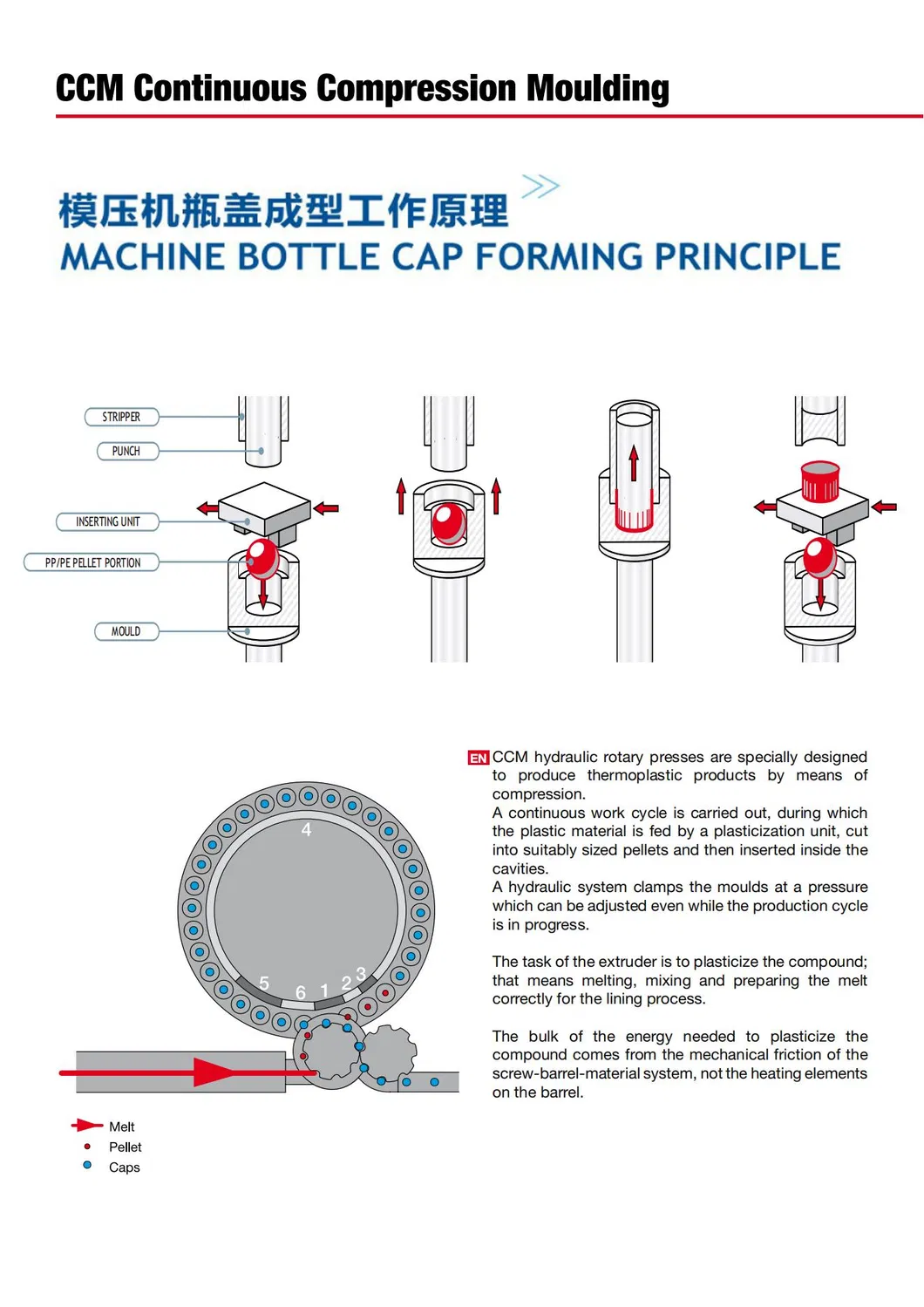 CCM Continuous Compression Moulding

模压机瓶盖成型工作原理
MACHINE BOTTLE CAP FORMING PRINCIPLE

STRIPPER
PUNCH
INSERTING UNIT
PP/PE PELLET PORTION
MOULD

4
5
6
1
2
3

Melt
Pellet
Caps

EN CCM hydraulic rotary presses are specially designed to produce thermoplastic products by means of compression.
A continuous work cycle is carried out, during which the plastic material is fed by a plasticization unit, cut into suitably sized pellets and then inserted inside the cavities.
A hydraulic system clamps the moulds at a pressure which can be adjusted even while the production cycle is in progress.

The task of the extruder is to plasticize the compound; that means melting, mixing and preparing the melt correctly for the lining process.

The bulk of the energy needed to plasticize the compound comes from the mechanical friction of the screw-barrel-material system, not the heating elements on the barrel.