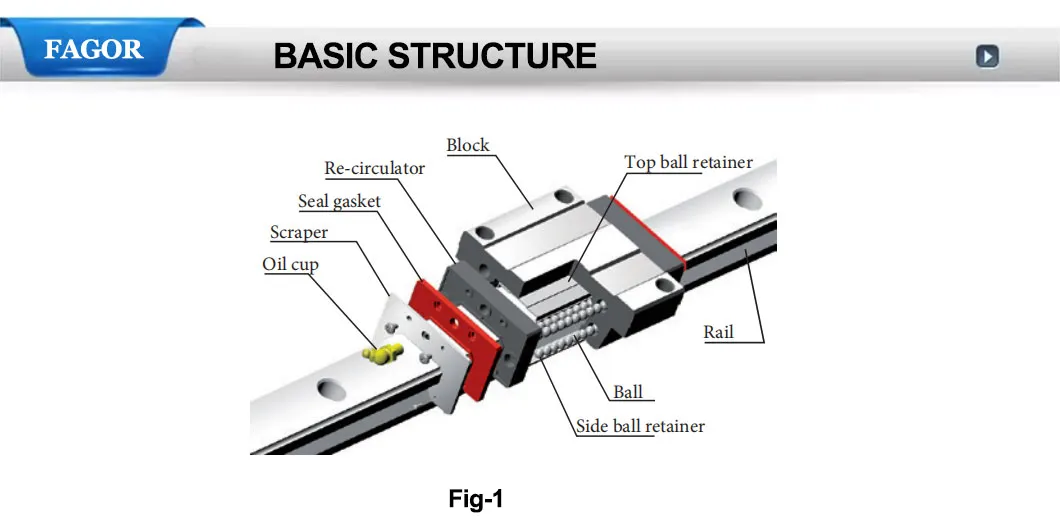 FAGOR

BASIC STRUCTURE

Block
Re-circulator
Top ball retainer
Seal gasket
Scraper
Oil cup
Rail
Ball
Side ball retainer

Fig-1