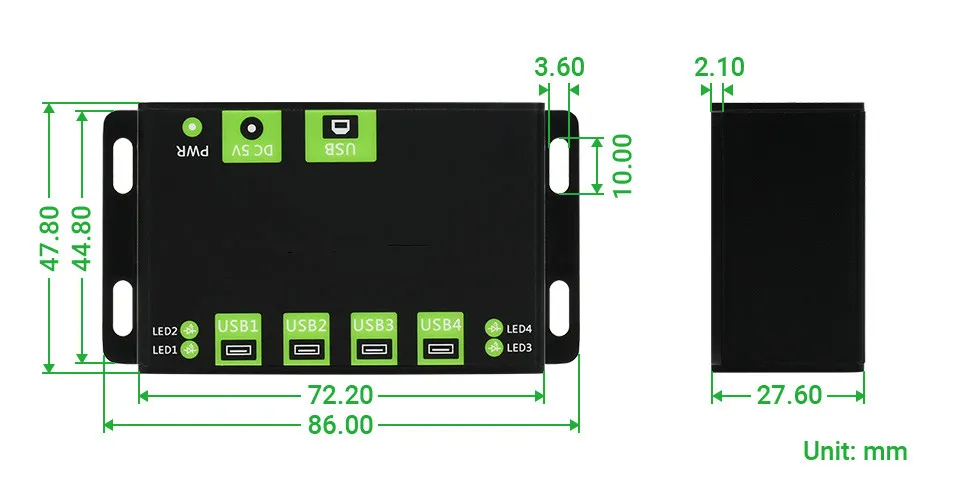 3.60
2.10
PWR
DC 5V
USB
10.00
47.80
44.80
LED2
LED1
USB1
USB2
USB3
USB4
LED4
LED3
72.20
86.00
27.60
Unit: mm