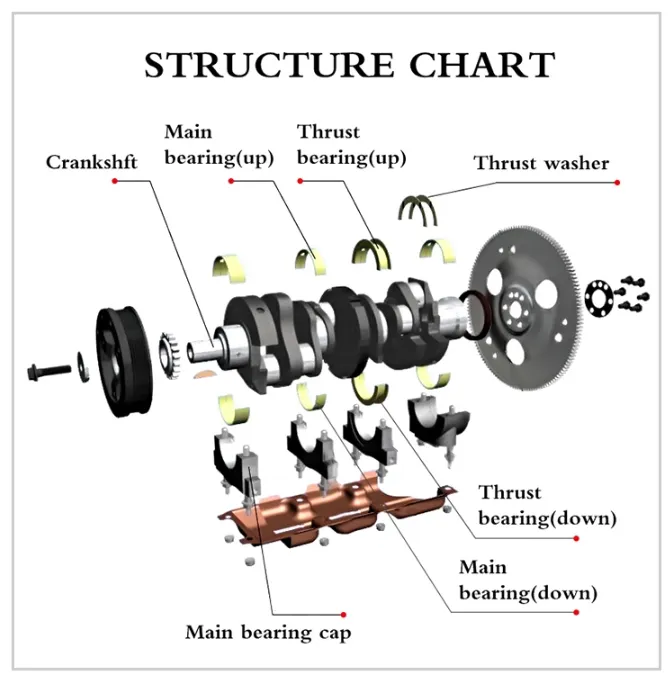 STRUCTURE CHART

Crankshft

Main bearing(up)

Thrust bearing(up)

Thrust washer

Thrust bearing(down)

Main bearing(down)

Main bearing cap