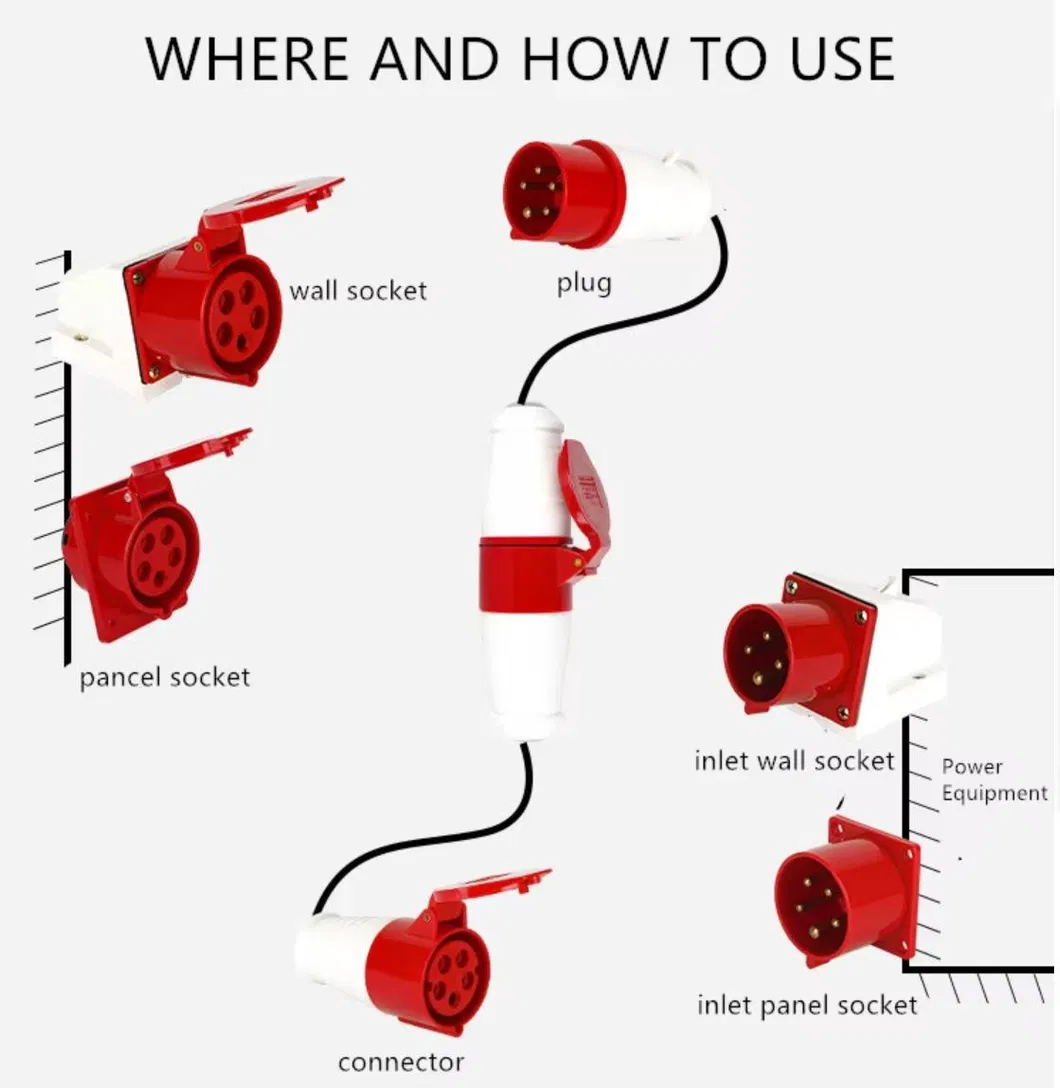 WHERE AND HOW TO USE

wall socket

plug

pancel socket

inlet wall socket

Power Equipment

inlet panel socket

connector