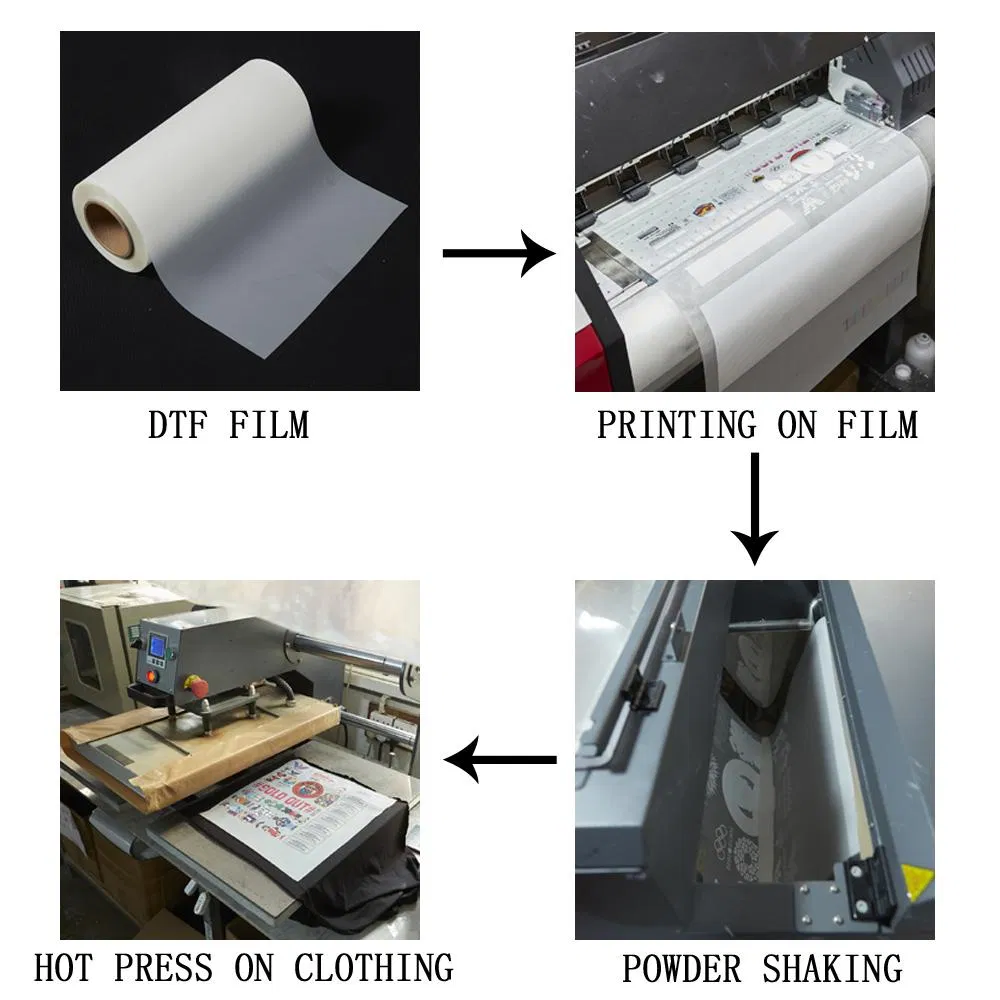 DTF FILM

PRINTING ON FILM

POWDER SHAKING

HOT PRESS ON CLOTHING