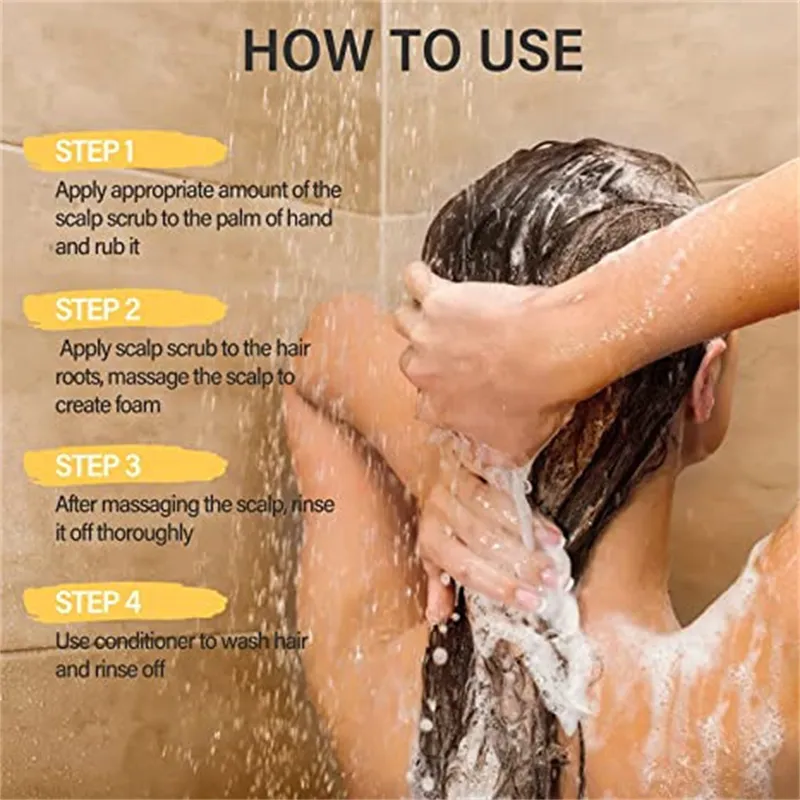 HOW TO USE

STEP 1
Apply appropriate amount of the scalp scrub to the palm of hand and rub it

STEP 2
Apply scalp scrub to the hair roots, massage the scalp to create foam

STEP 3
After massaging the scalp, rinse it off thoroughly

STEP 4
Use conditioner to wash hair and rinse off