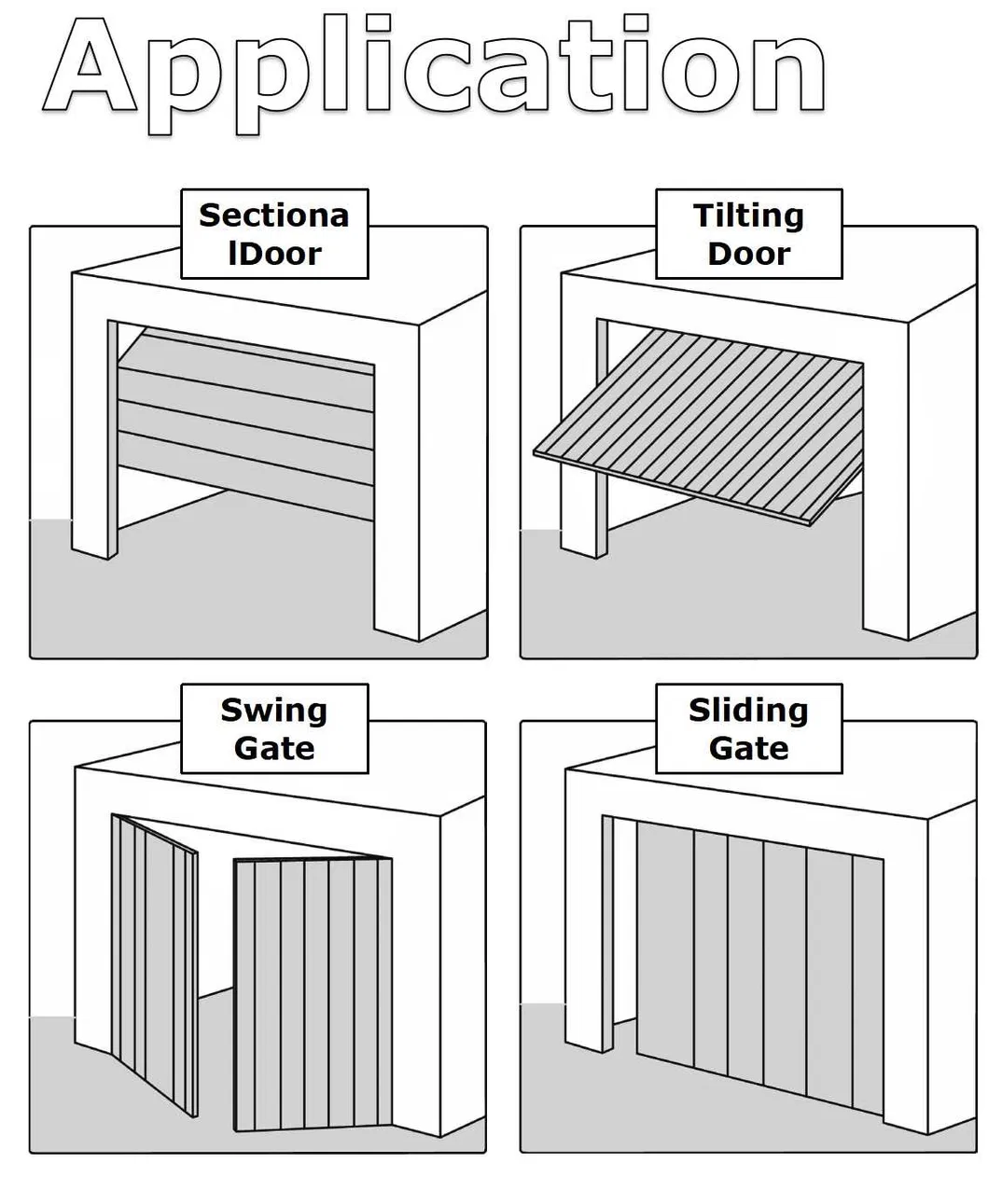 Application

Sectiona lDoor

Tilting Door

Swing Gate

Sliding Gate