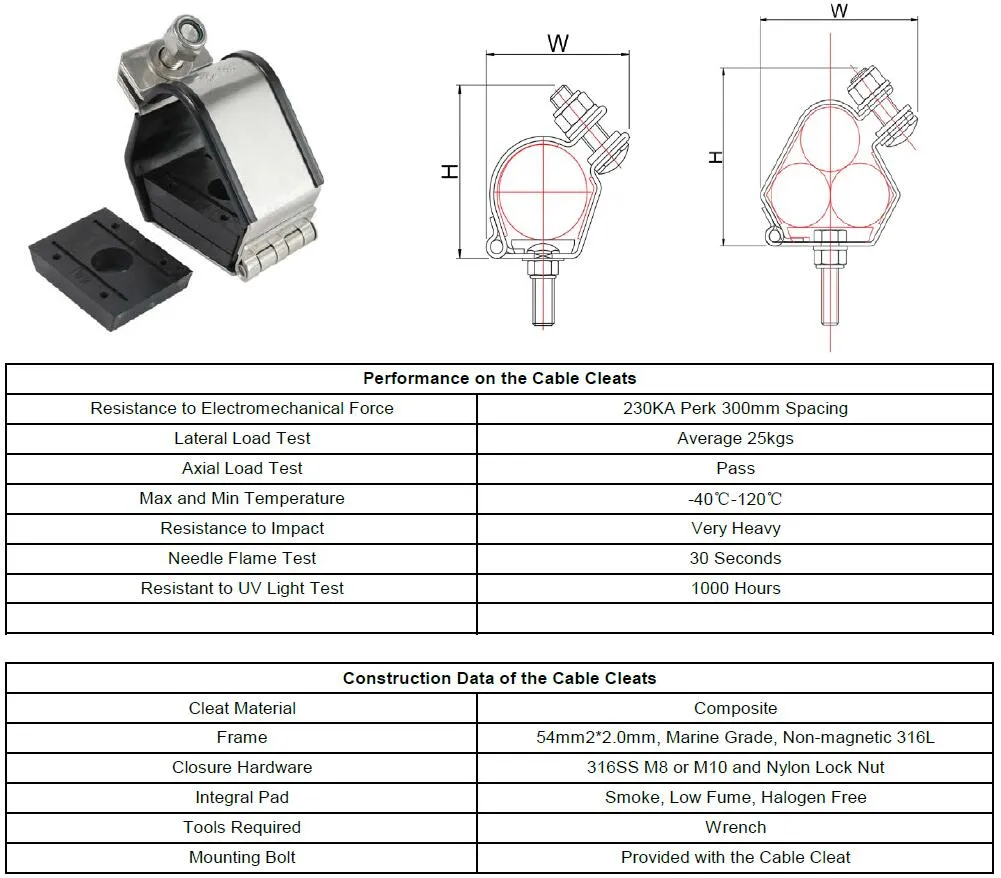 W

H

W

H

| Performance on the Cable Cleats | |
|---|---|
| Resistance to Electromechanical Force | 230KA Perk 300mm Spacing |
| Lateral Load Test | Average 25kgs |
| Axial Load Test | Pass |
| Max and Min Temperature | -40℃-120℃ |
| Resistance to Impact | Very Heavy |
| Needle Flame Test | 30 Seconds |
| Resistant to UV Light Test | 1000 Hours |
| | |

| Construction Data of the Cable Cleats | |
|---|---|
| Cleat Material | Composite |
| Frame | 54mm2*2.0mm, Marine Grade, Non-magnetic 316L |
| Closure Hardware | 316SS M8 or M10 and Nylon Lock Nut |
| Integral Pad | Smoke, Low Fume, Halogen Free |
| Tools Required | Wrench |
| Mounting Bolt | Provided with the Cable Cleat |