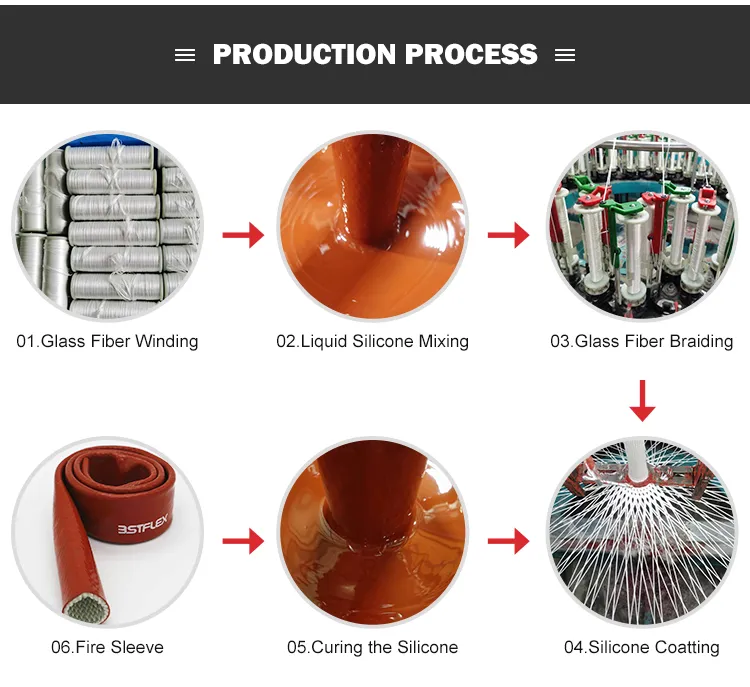 PRODUCTION PROCESS

01.Glass Fiber Winding

02.Liquid Silicone Mixing

03.Glass Fiber Braiding

BSTFLEX

06.Fire Sleeve

05.Curing the Silicone

04.Silicone Coatting