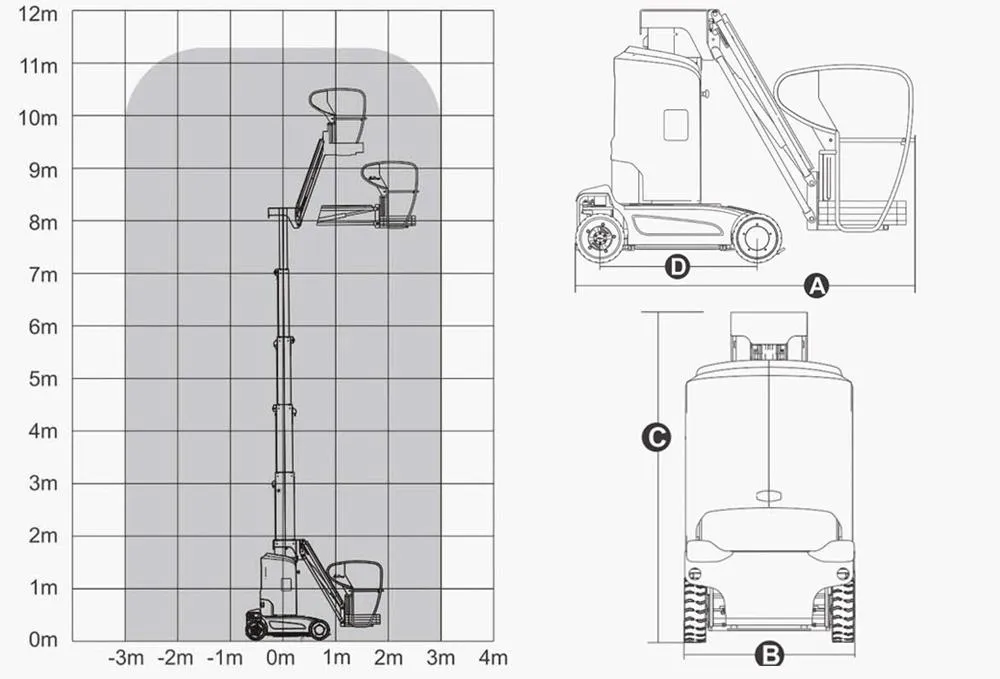 12m
11m
10m
9m
8m
7m
6m
5m
4m
3m
2m
1m
0m
-3m -2m -1m 0m 1m 2m 3m 4m

D
A
C
B