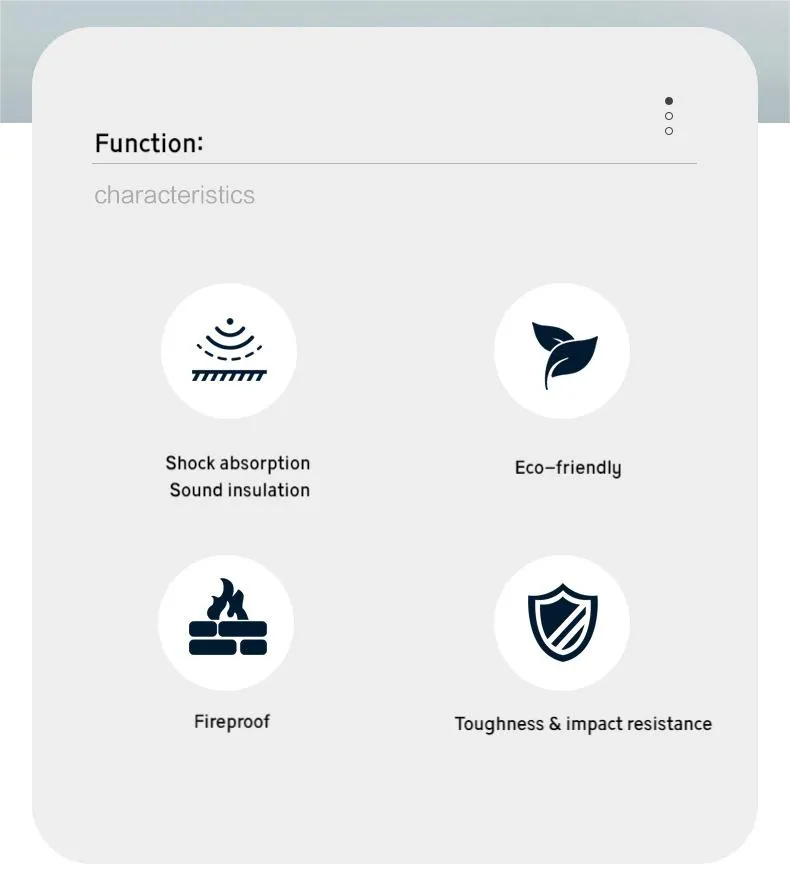 Function:

characteristics

Shock absorption
Sound insulation

Eco-friendly

Fireproof

Toughness & impact resistance