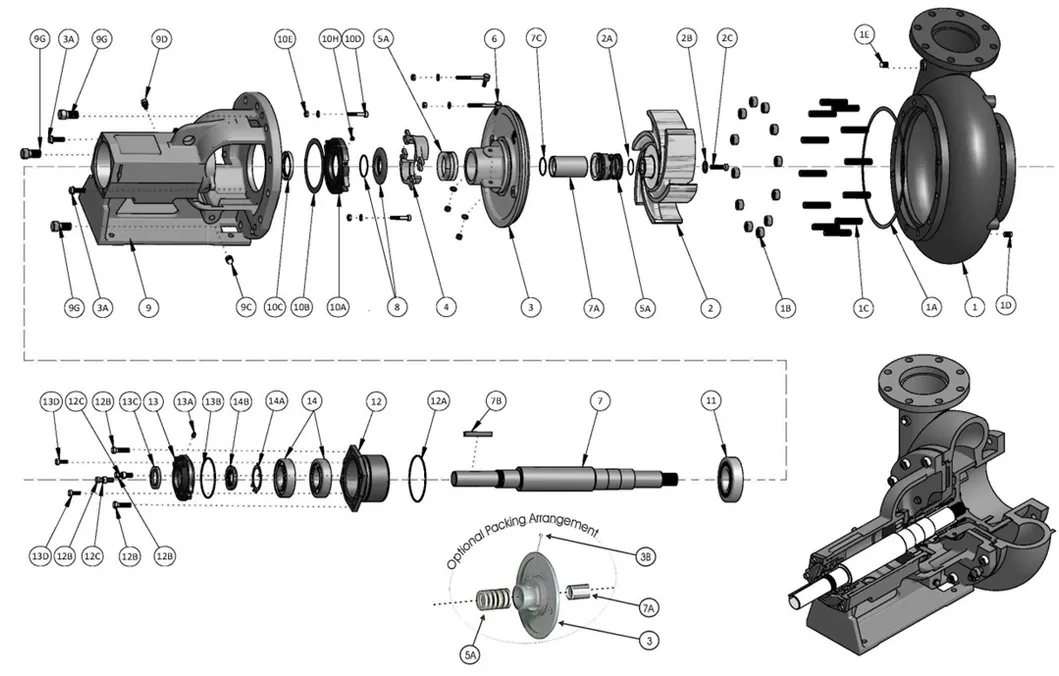 9G 3A 9G 9D 10E 10H 10D 5A 6 7C 2A 2B 2C 1E

9G 3A 9 9C 10C 10B 10A 8 4 3 7A 5A 2 1B 1C 1A 1 1D

13D 12C 12B 13C 13 13A 13B 14B 14A 14 12 12A 7B 7 11

13D 12B 12C 12B 12B

Optional Packing Arrangement

3B 7A 3 5A