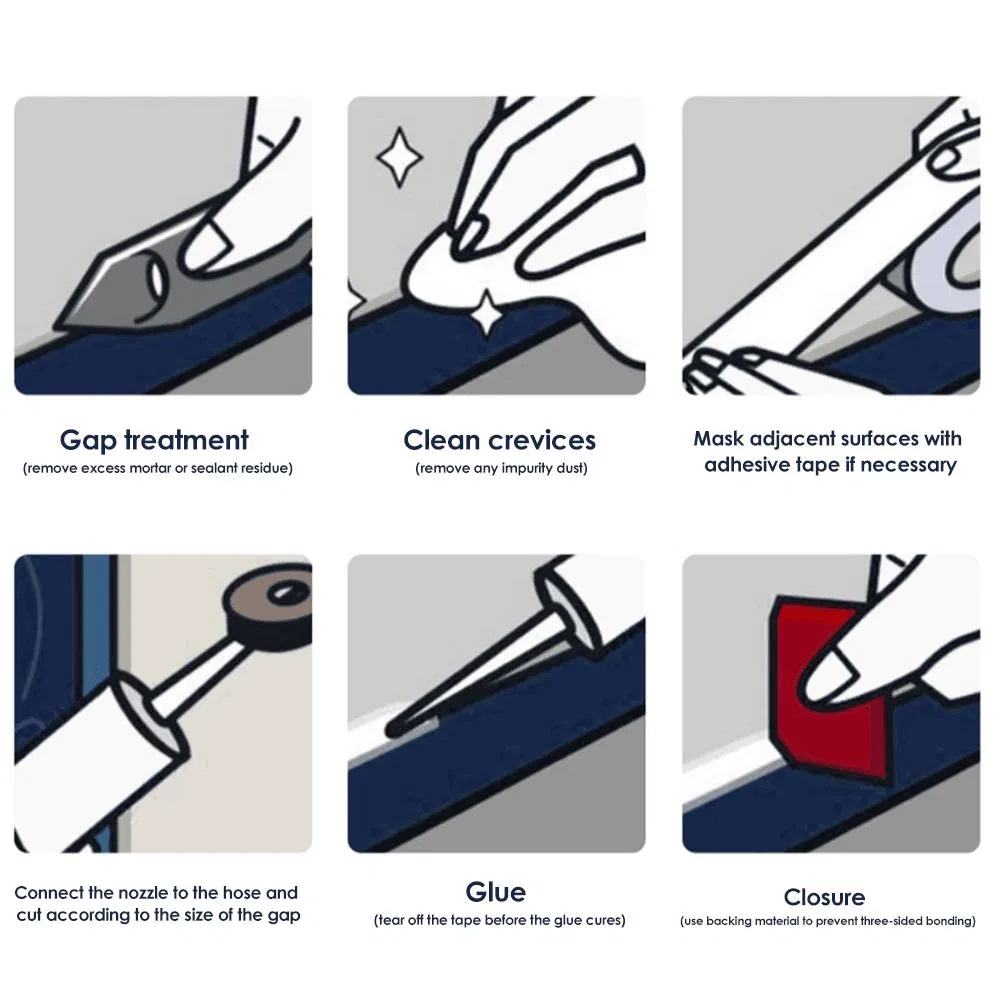 Gap treatment
(remove excess mortar or sealant residue)

Clean crevices
(remove any impurity dust)

Mask adjacent surfaces with adhesive tape if necessary

Connect the nozzle to the hose and cut according to the size of the gap

Glue
(tear off the tape before the glue cures)

Closure
(use backing material to prevent three-sided bonding)