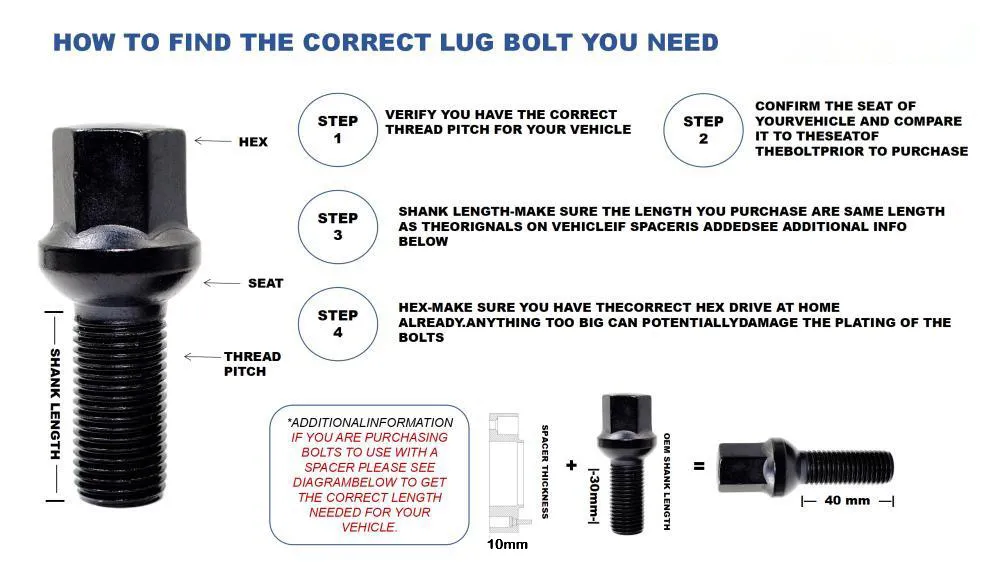 HOW TO FIND THE CORRECT LUG BOLT YOU NEED

HEX

SEAT

THREAD PITCH

SHANK LENGTH

STEP 1
VERIFY YOU HAVE THE CORRECT THREAD PITCH FOR YOUR VEHICLE

STEP 2
CONFIRM THE SEAT OF YOURVEHICLE AND COMPARE IT TO THESEATOF THEBOLTPRIOR TO PURCHASE

STEP 3
SHANK LENGTH-MAKE SURE THE LENGTH YOU PURCHASE ARE SAME LENGTH AS THEORIGNALS ON VEHICLEIF SPACERIS ADDEDSEE ADDITIONAL INFO BELOW

STEP 4
HEX-MAKE SURE YOU HAVE THECORRECT HEX DRIVE AT HOME ALREADY.ANYTHING TOO BIG CAN POTENTIALLYDAMAGE THE PLATING OF THE BOLTS

*ADDITIONALINFORMATION
IF YOU ARE PURCHASING BOLTS TO USE WITH A SPACER PLEASE SEE DIAGRAMBELOW TO GET THE CORRECT LENGTH NEEDED FOR YOUR VEHICLE.

SPACER THICKNESS
10mm
+
|-30mm-|
OEM SHANK LENGTH
=
|— 40 mm —|