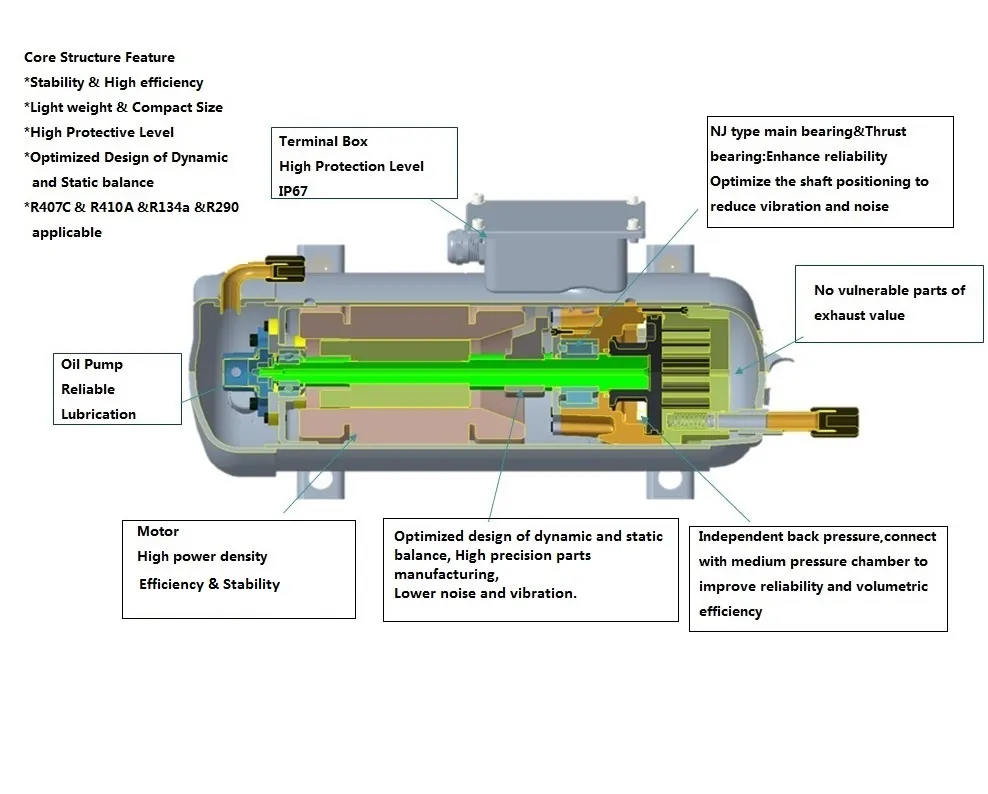 Core Structure Feature
*Stability & High efficiency
*Light weight & Compact Size
*High Protective Level
*Optimized Design of Dynamic and Static balance
*R407C & R410A &R134a &R290 applicable

Terminal Box
High Protection Level
IP67

NJ type main bearing&Thrust bearing:Enhance reliability
Optimize the shaft positioning to reduce vibration and noise

No vulnerable parts of exhaust value

Oil Pump
Reliable
Lubrication

Motor
High power density
Efficiency & Stability

Optimized design of dynamic and static balance, High precision parts manufacturing,
Lower noise and vibration.

Independent back pressure,connect with medium pressure chamber to improve reliability and volumetric efficiency