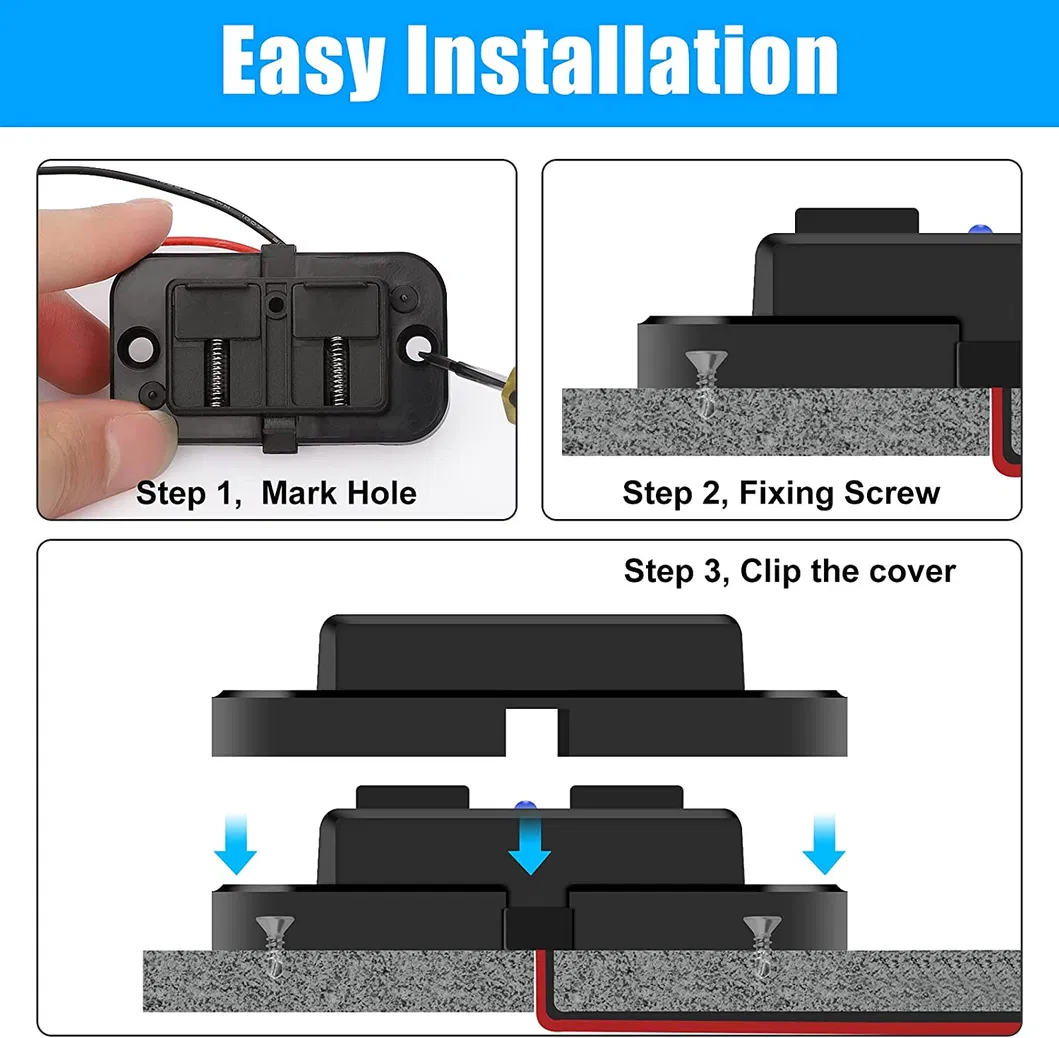 Easy Installation

Step 1,  Mark Hole

Step 2, Fixing Screw

Step 3, Clip the cover