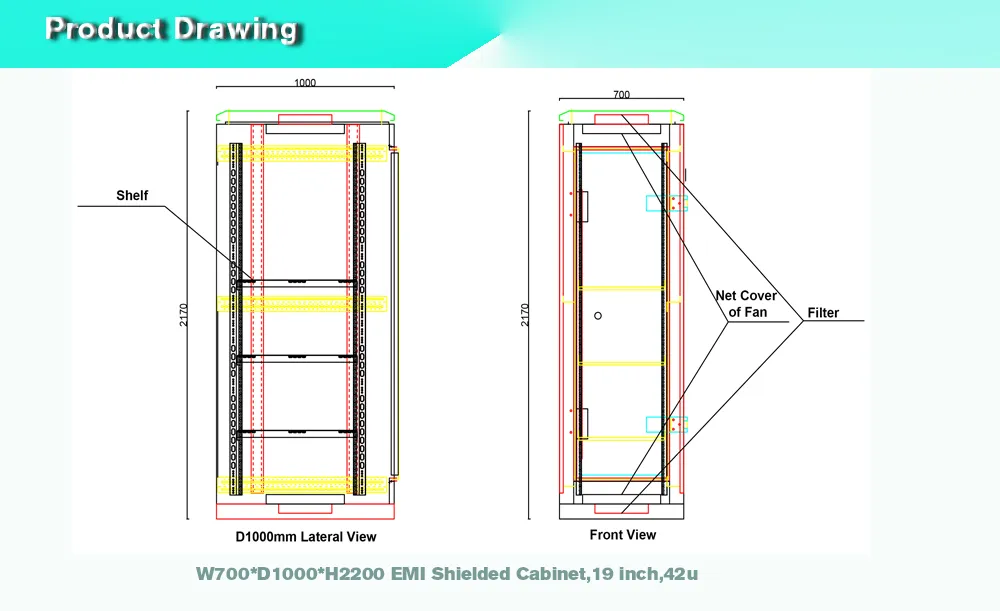 Product Drawing

1000

Shelf

2170

D1000mm Lateral View

700

2170

Net Cover of Fan

Filter

Front View

W700*D1000*H2200 EMI Shielded Cabinet,19 inch,42u