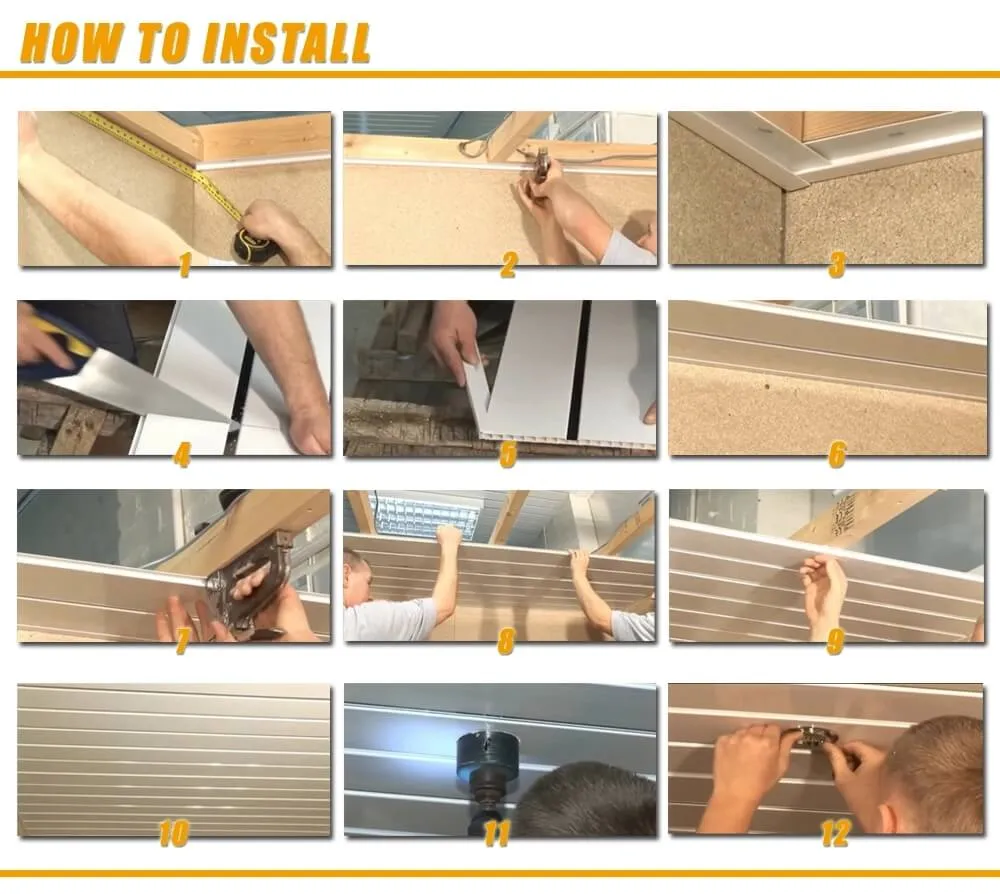 HOW TO INSTALL

1

2

3

4

5

6

7

8

9

10

11

12