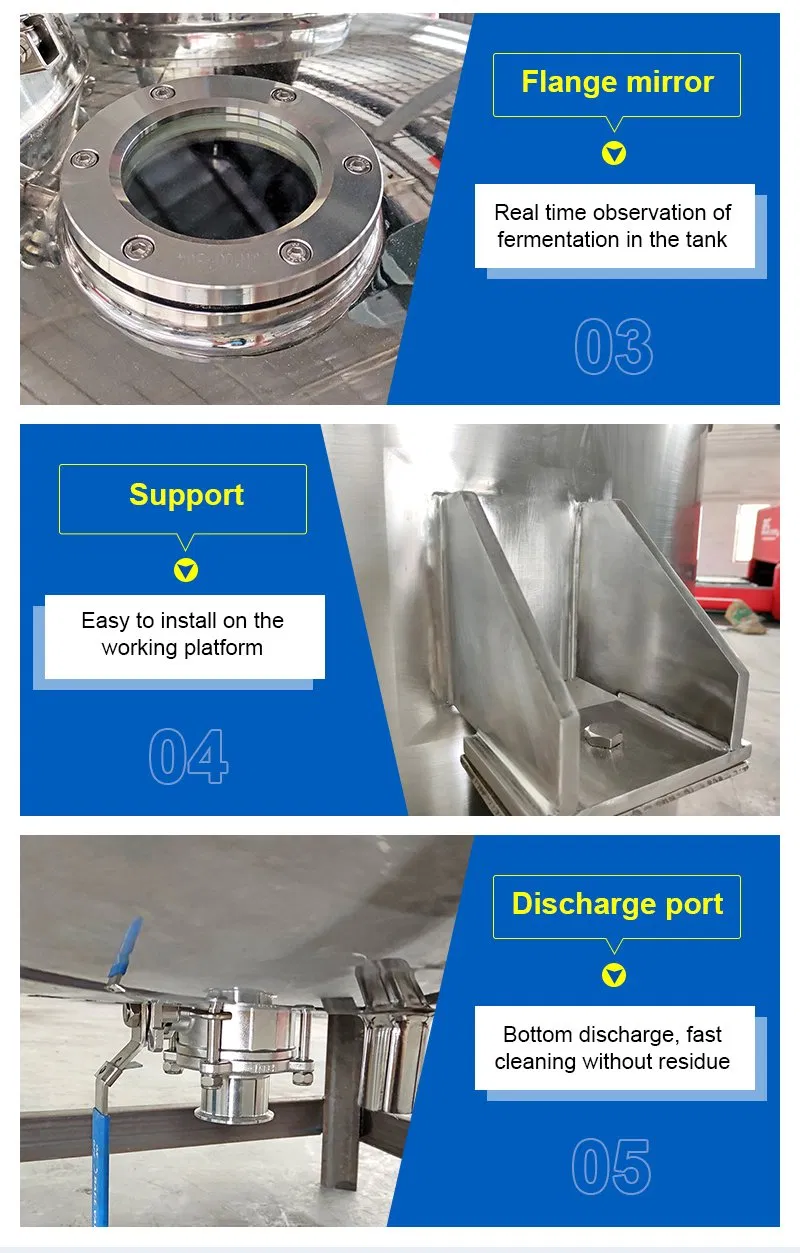 Flange mirror

Real time observation of fermentation in the tank

03

Support

Easy to install on the working platform

04

Discharge port

Bottom discharge, fast cleaning without residue

05