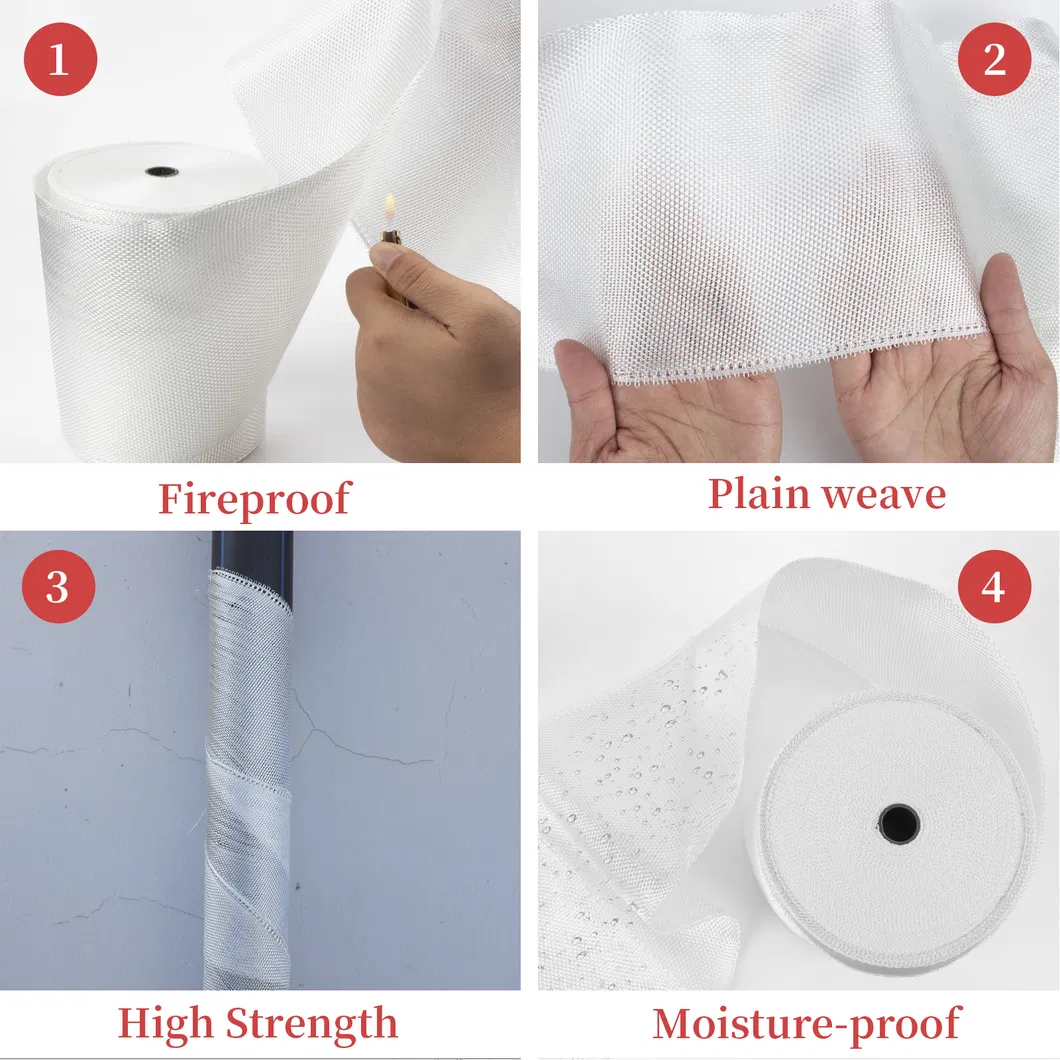 1

Fireproof

2

Plain weave

3

High Strength

4

Moisture-proof