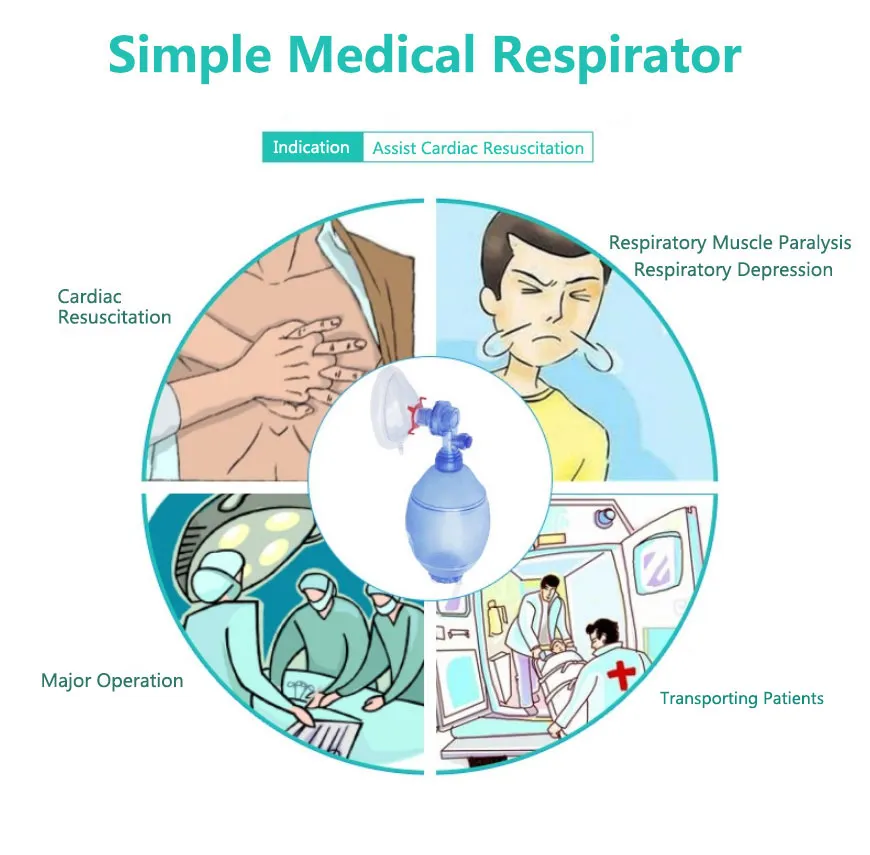 Simple Medical Respirator

Indication Assist Cardiac Resuscitation

Cardiac Resuscitation

Respiratory Muscle Paralysis
Respiratory Depression

Major Operation

Transporting Patients