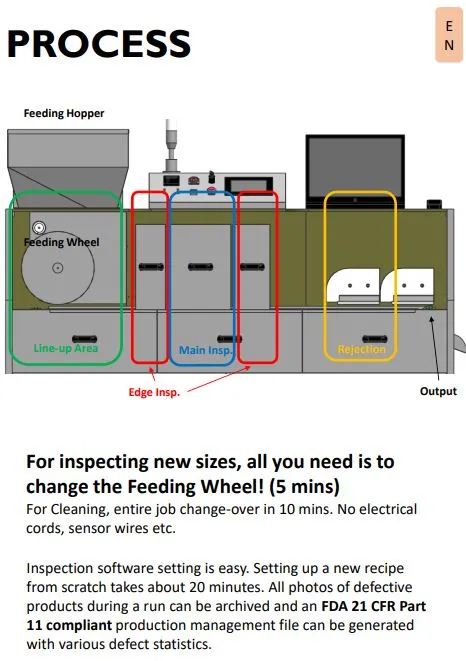 PROCESS

E
N

Feeding Hopper

Feeding Wheel

Line-up Area

Main Insp.

Rejection

Edge Insp.

Output

For inspecting new sizes, all you need is to change the Feeding Wheel! (5 mins)

For Cleaning, entire job change-over in 10 mins. No electrical cords, sensor wires etc.

Inspection software setting is easy. Setting up a new recipe from scratch takes about 20 minutes. All photos of defective products during a run can be archived and an FDA 21 CFR Part 11 compliant production management file can be generated with various defect statistics.