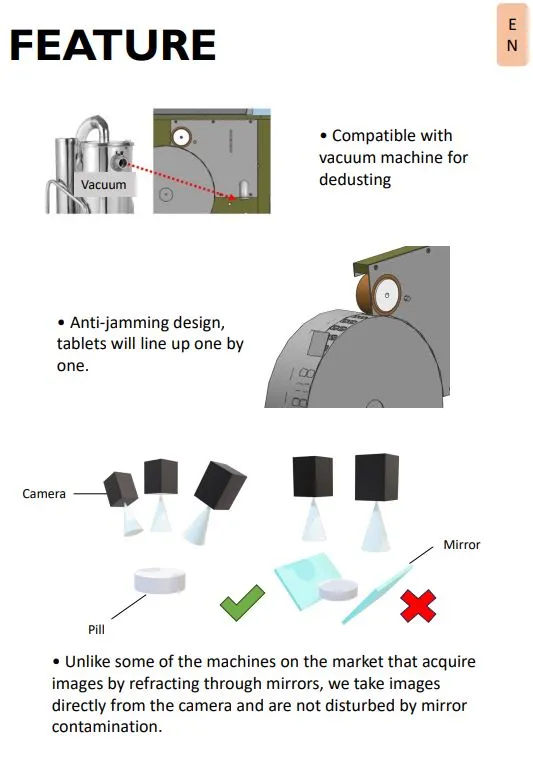 FEATURE

E
N

Vacuum

• Compatible with vacuum machine for dedusting

• Anti-jamming design, tablets will line up one by one.

Camera

Mirror

Pill

• Unlike some of the machines on the market that acquire images by refracting through mirrors, we take images directly from the camera and are not disturbed by mirror contamination.