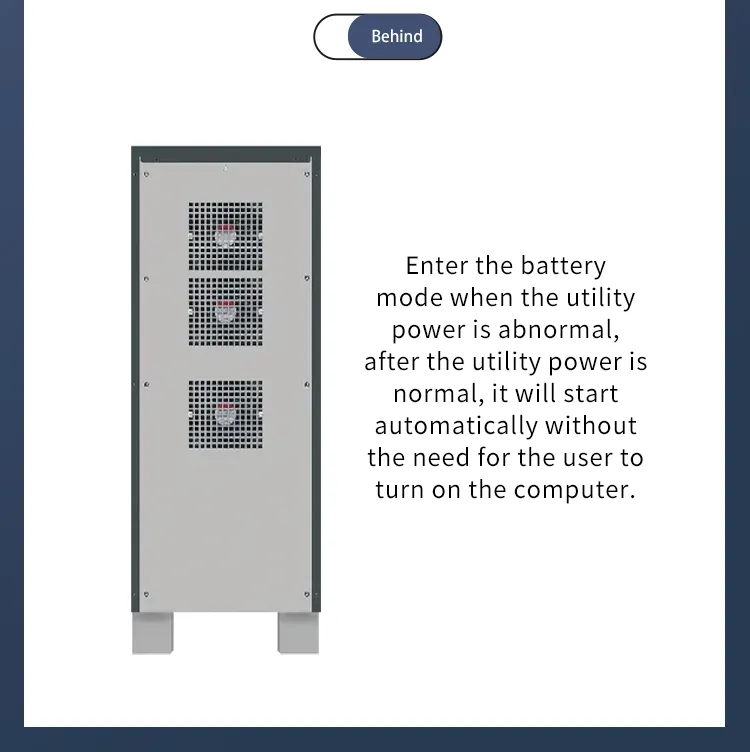 Behind

Enter the battery mode when the utility power is abnormal, after the utility power is normal, it will start automatically without the need for the user to turn on the computer.