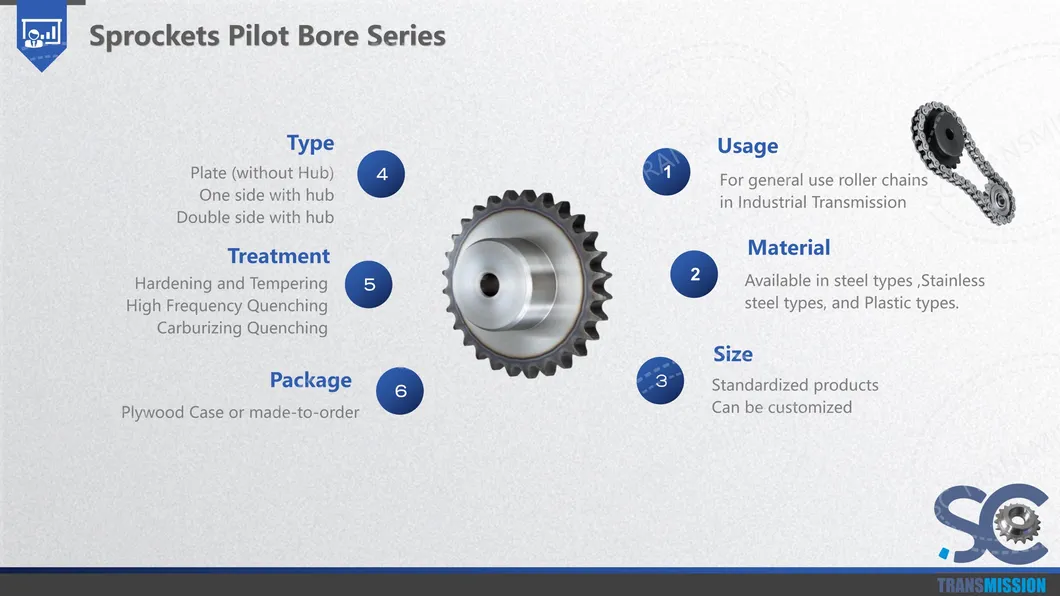 Sprockets Pilot Bore Series

Type
4
Plate (without Hub)
One side with hub
Double side with hub

Treatment
5
Hardening and Tempering
High Frequency Quenching
Carburizing Quenching

Package
6
Plywood Case or made-to-order

Usage
1
For general use roller chains in Industrial Transmission

Material
2
Available in steel types ,Stainless steel types, and Plastic types.

Size
3
Standardized products
Can be customized

SC
TRANSMISSION