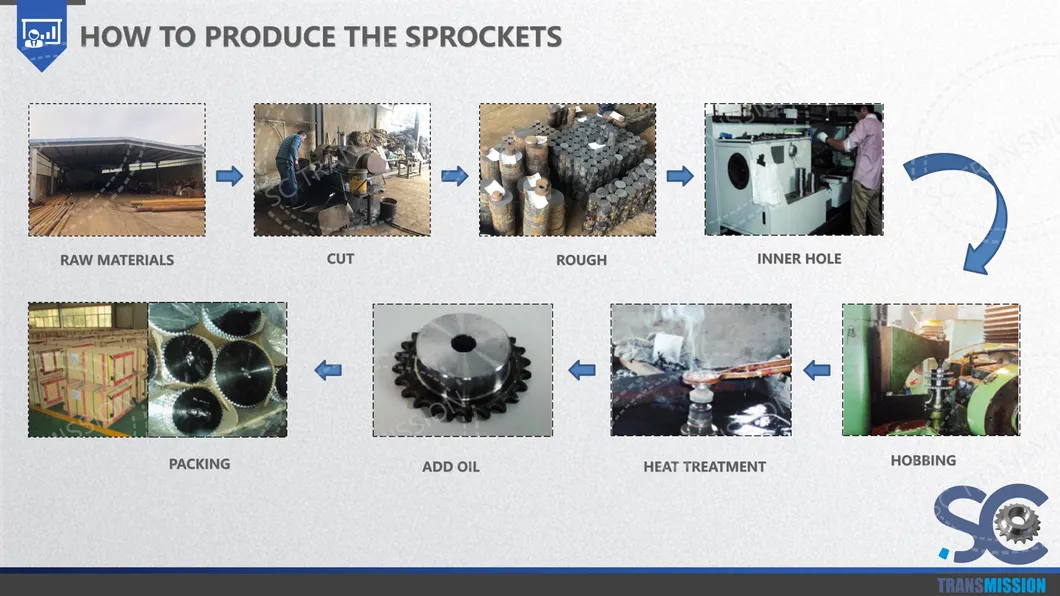 HOW TO PRODUCE THE SPROCKETS

RAW MATERIALS

CUT

ROUGH

INNER HOLE

HOBBING

HEAT TREATMENT

ADD OIL

PACKING

SC

TRANSMISSION