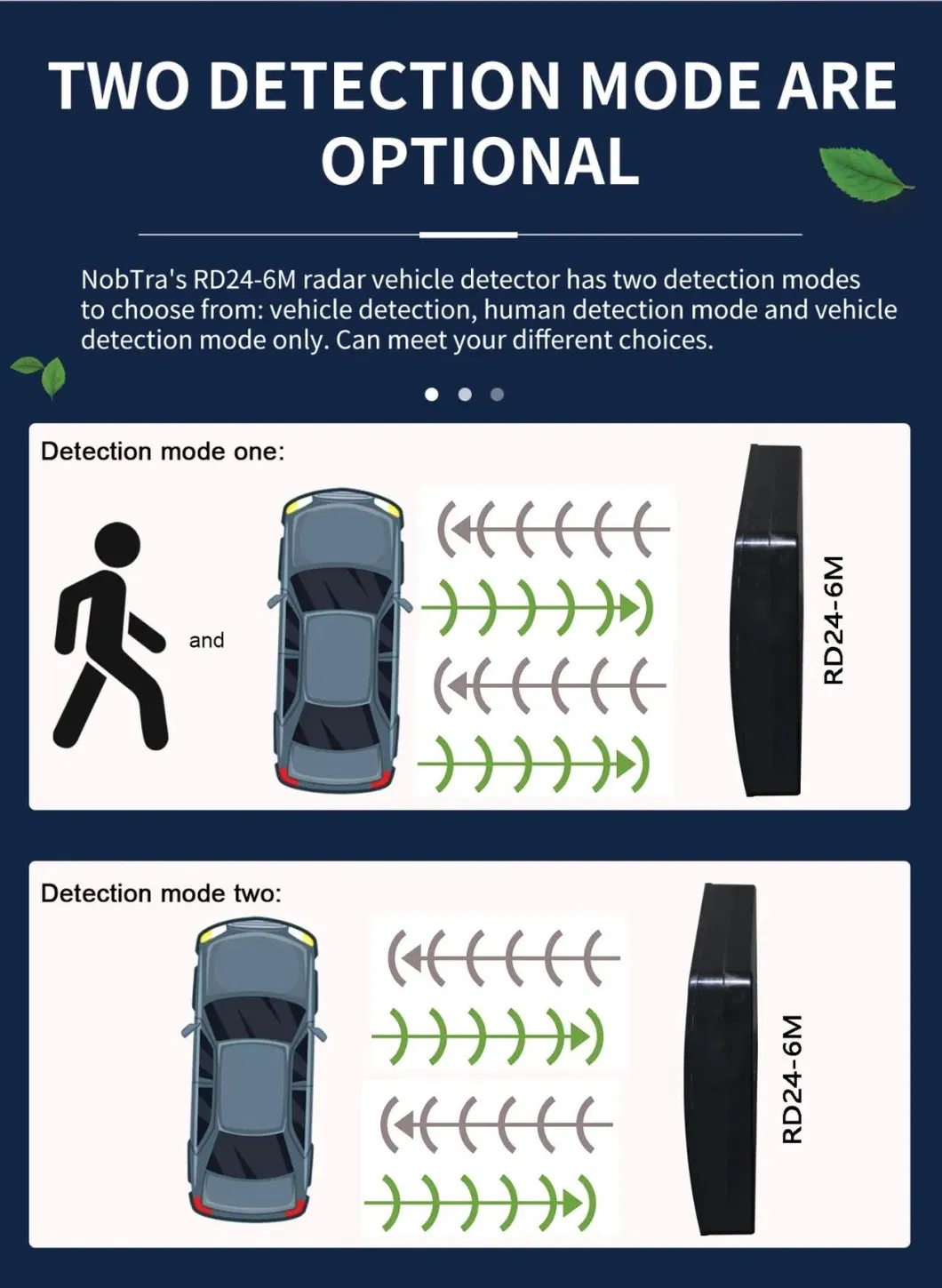 TWO DETECTION MODE ARE OPTIONAL

NobTra's RD24-6M radar vehicle detector has two detection modes to choose from: vehicle detection, human detection mode and vehicle detection mode only. Can meet your different choices.

Detection mode one:

and

RD24-6M

Detection mode two:

RD24-6M