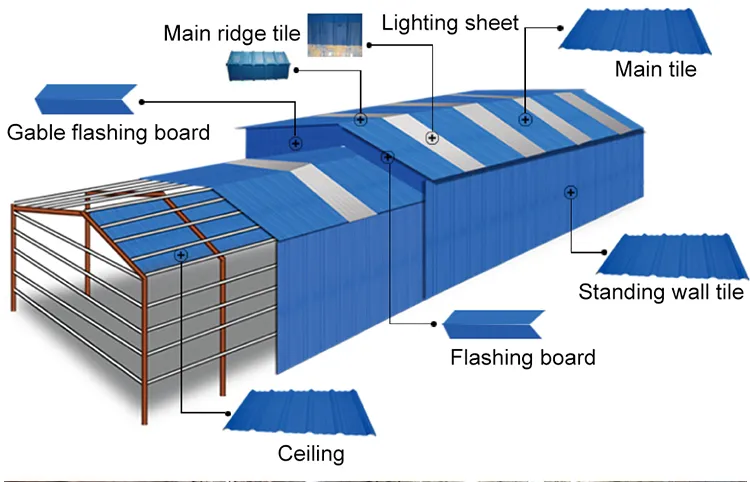 Main ridge tile
Lighting sheet
Main tile
Gable flashing board
Standing wall tile
Flashing board
Ceiling