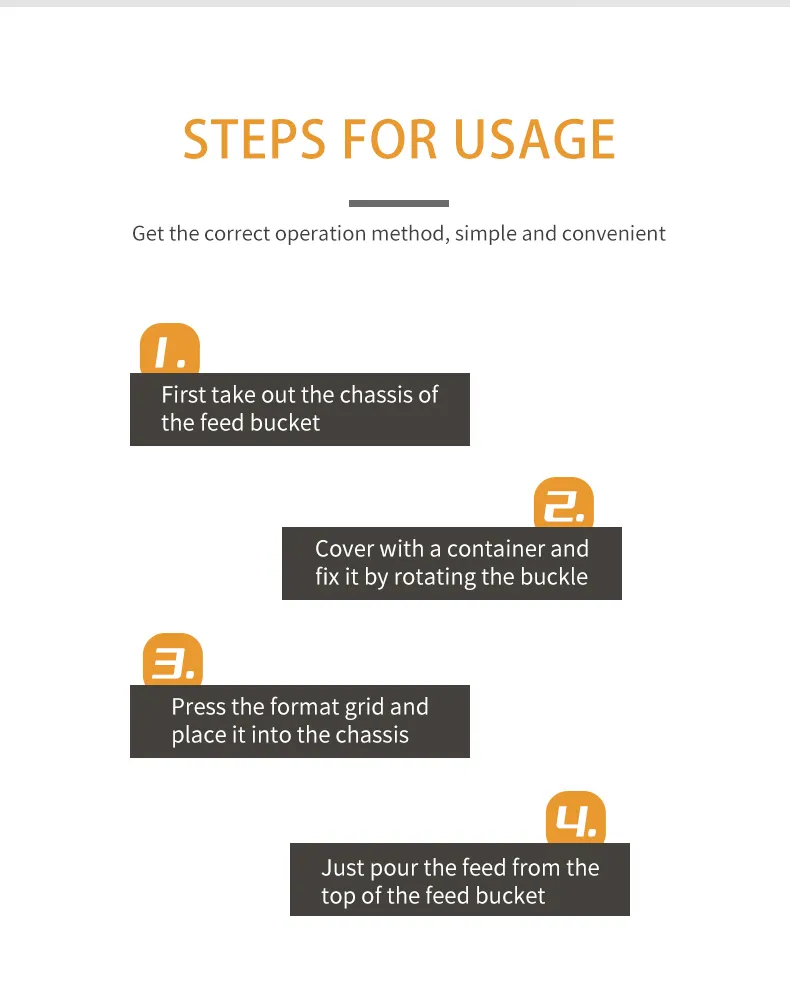 STEPS FOR USAGE

Get the correct operation method, simple and convenient

1.

First take out the chassis of the feed bucket

2.

Cover with a container and fix it by rotating the buckle

3.

Press the format grid and place it into the chassis

4.

Just pour the feed from the top of the feed bucket