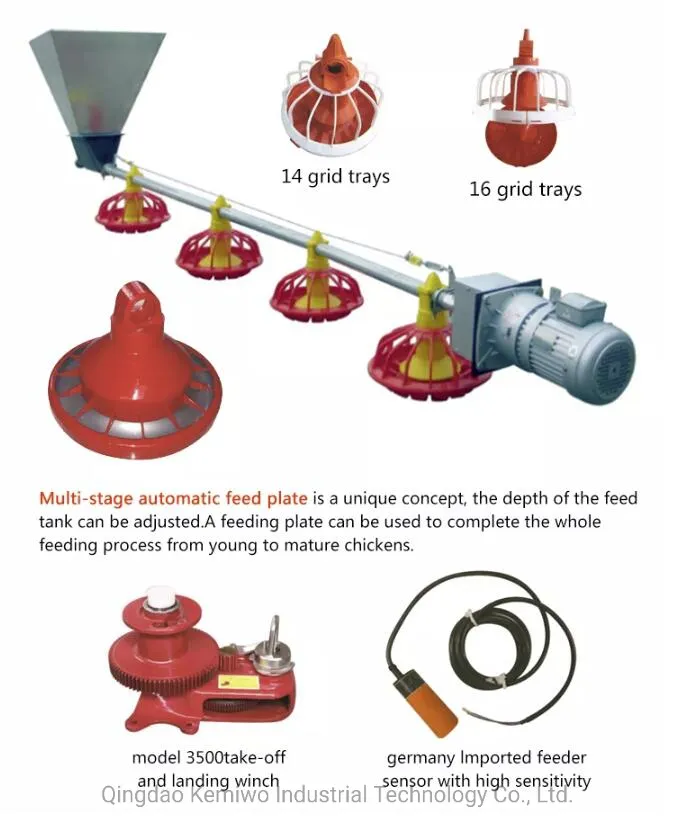 14 grid trays

16 grid trays

Multi-stage automatic feed plate is a unique concept, the depth of the feed tank can be adjusted.A feeding plate can be used to complete the whole feeding process from young to mature chickens.

model 3500take-off and landing winch

germany Imported feeder sensor with high sensitivity

Qingdao Kemiwo Industrial Technology Co., Ltd.