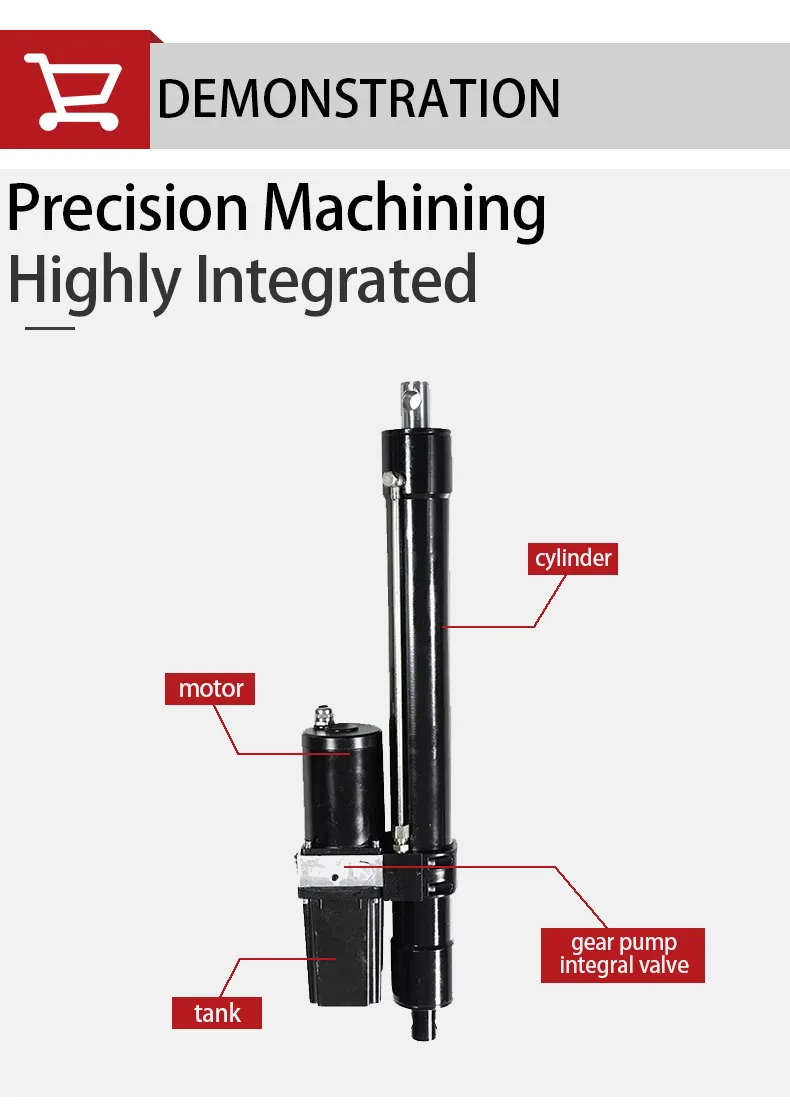 DEMONSTRATION

Precision Machining
Highly Integrated

cylinder

motor

gear pump
integral valve

tank