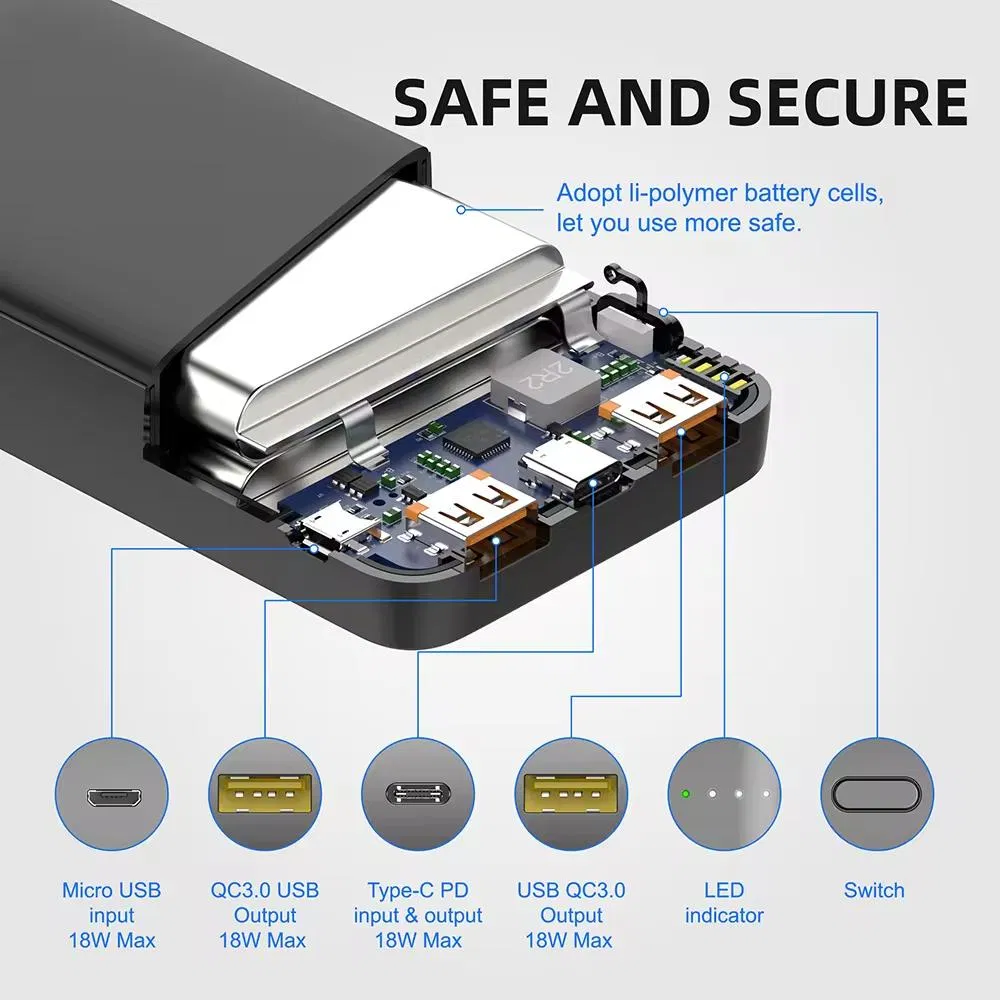 SAFE AND SECURE

Adopt li-polymer battery cells, let you use more safe.

2R2

Micro USB input 18W Max

QC3.0 USB Output 18W Max

Type-C PD input & output 18W Max

USB QC3.0 Output 18W Max

LED indicator

Switch