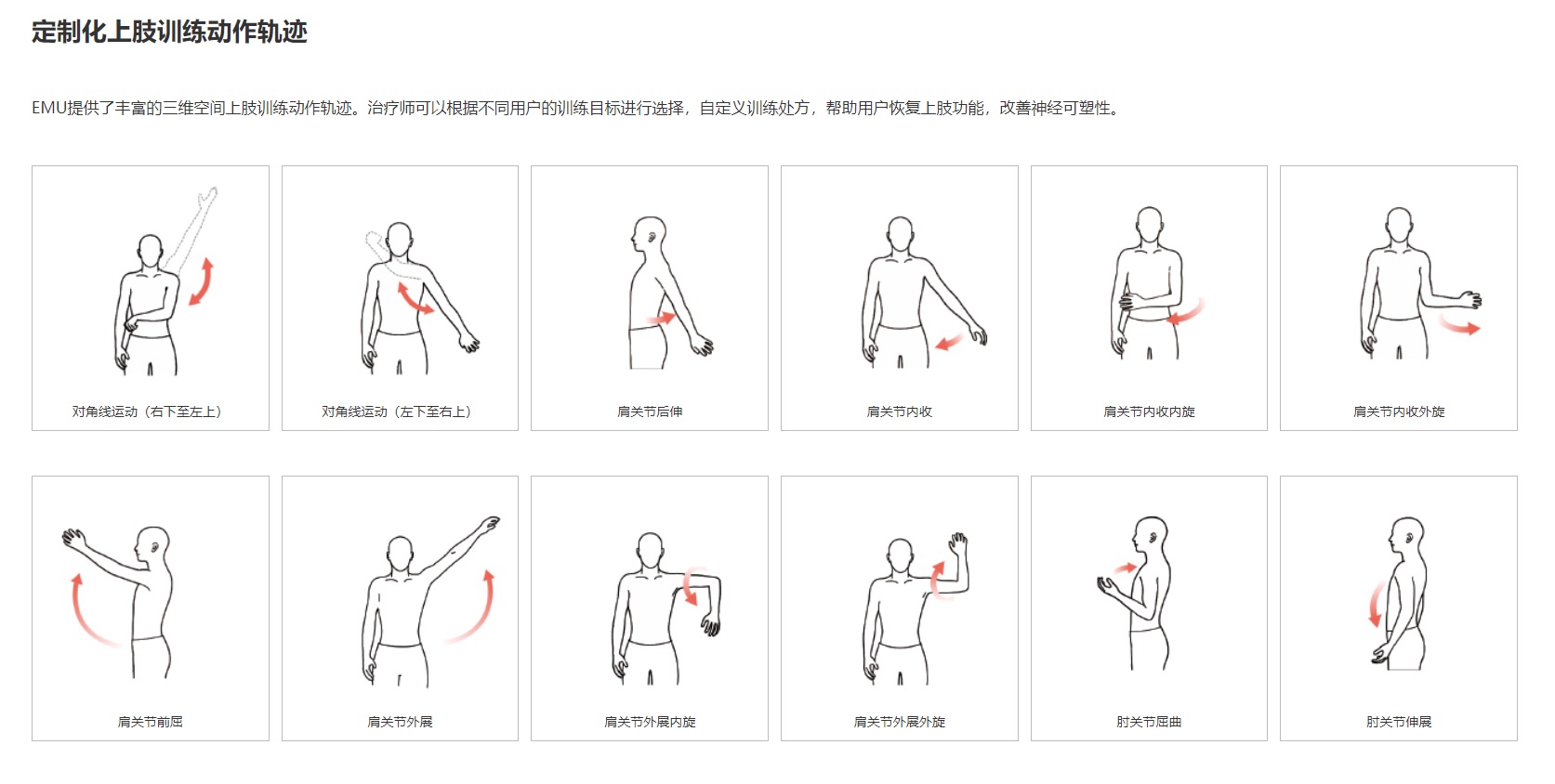 定制化上肢训练动作轨迹

EMU提供了丰富的三维空间上肢训练动作轨迹。治疗师可以根据不同用户的训练目标进行选择，自定义训练处方，帮助用户恢复上肢功能，改善神经可塑性。

对角线运动（右下至左上）

对角线运动（左下至右上）

肩关节后伸

肩关节内收

肩关节内收内旋

肩关节内收外旋

肩关节前屈

肩关节外展

肩关节外展内旋

肩关节外展外旋

肘关节屈曲

肘关节伸展