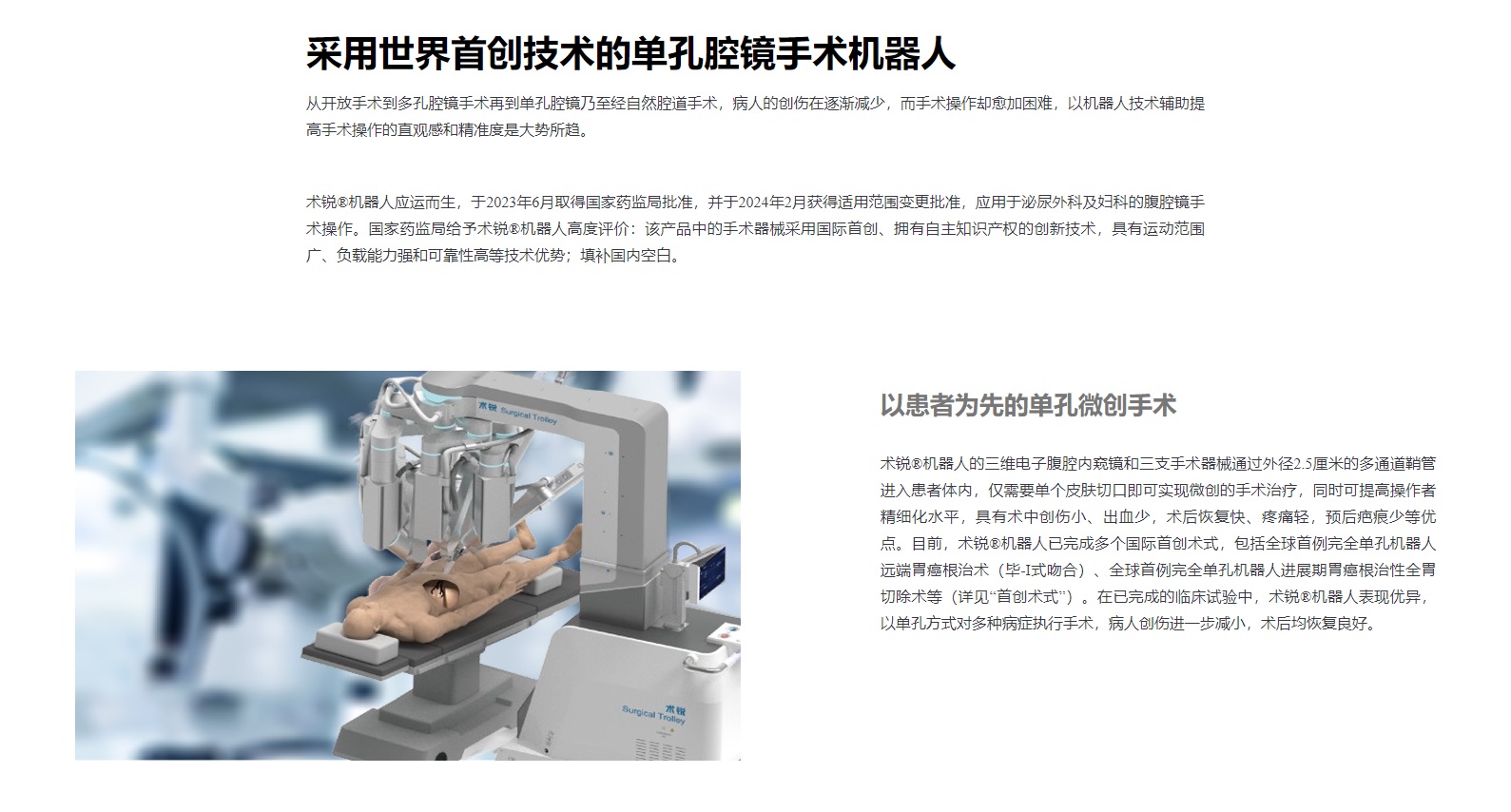 采用世界首创技术的单孔腔镜手术机器人

从开放手术到多孔腔镜手术再到单孔腔镜乃至经自然腔道手术，病人的创伤在逐渐减少，而手术操作却愈加困难，以机器人技术辅助提高手术操作的直观感和精准度是大势所趋。

术锐®机器人应运而生，于2023年6月取得国家药监局批准，并于2024年2月获得适用范围变更批准，应用于泌尿外科及妇科的腹腔镜手术操作。国家药监局给予术锐®机器人高度评价：该产品中的手术器械采用国际首创、拥有自主知识产权的创新技术，具有运动范围广、负载能力强和可靠性高等技术优势；填补国内空白。

术锐 Surgical Trolley

术锐 Surgical Trolley

以患者为先的单孔微创手术

术锐®机器人的三维电子腹腔内窥镜和三支手术器械通过外径2.5厘米的多通道鞘管进入患者体内，仅需要单个皮肤切口即可实现微创的手术治疗，同时可提高操作者精细化水平，具有术中创伤小、出血少，术后恢复快、疼痛轻，预后疤痕少等优点。目前，术锐®机器人已完成多个国际首创术式，包括全球首例完全单孔机器人远端胃癌根治术（毕-I式吻合）、全球首例完全单孔机器人进展期胃癌根治性全胃切除术等（详见“首创术式”）。在已完成的临床试验中，术锐®机器人表现优异，以单孔方式对多种病症执行手术，病人创伤进一步减小，术后均恢复良好。